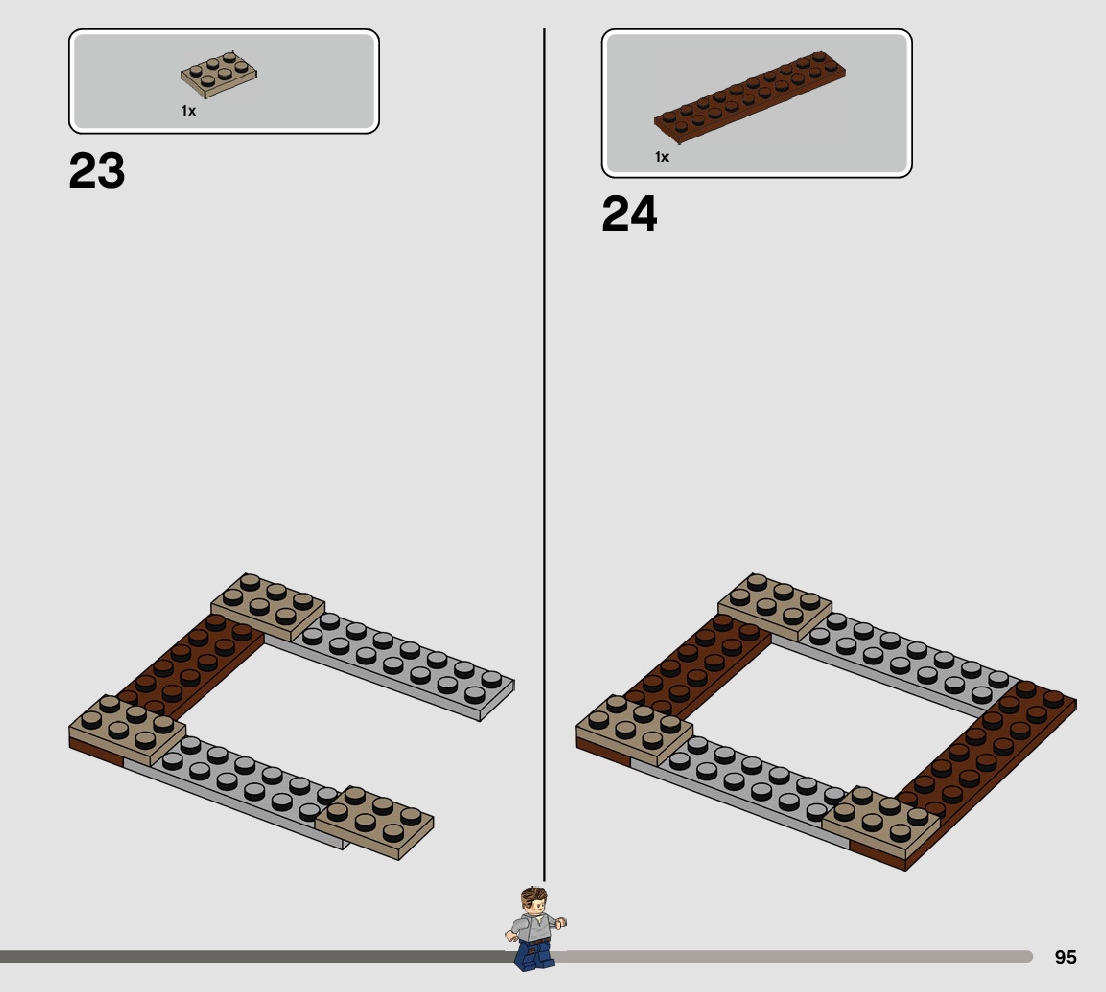 1x

23

1x

24

95