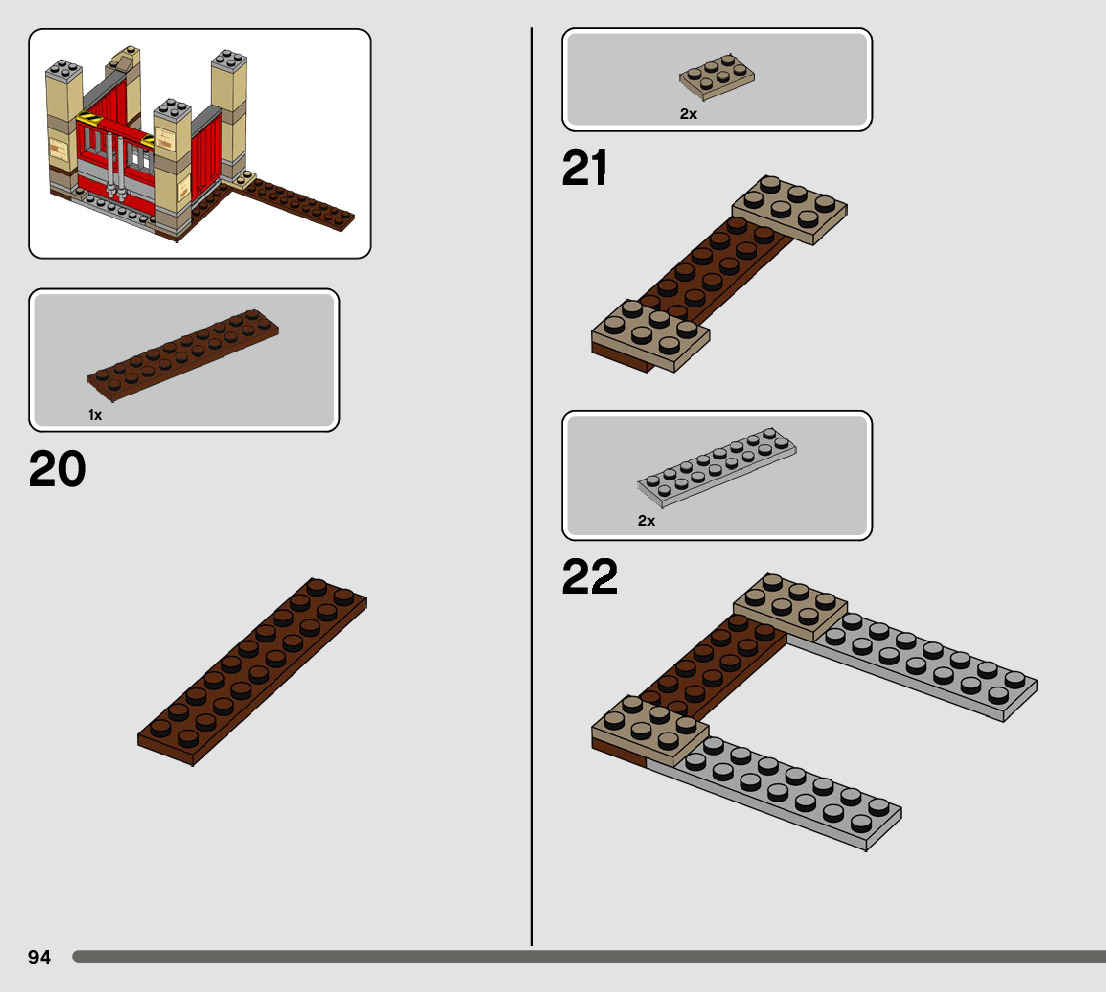 1x

20

2x

21

2x

22

94