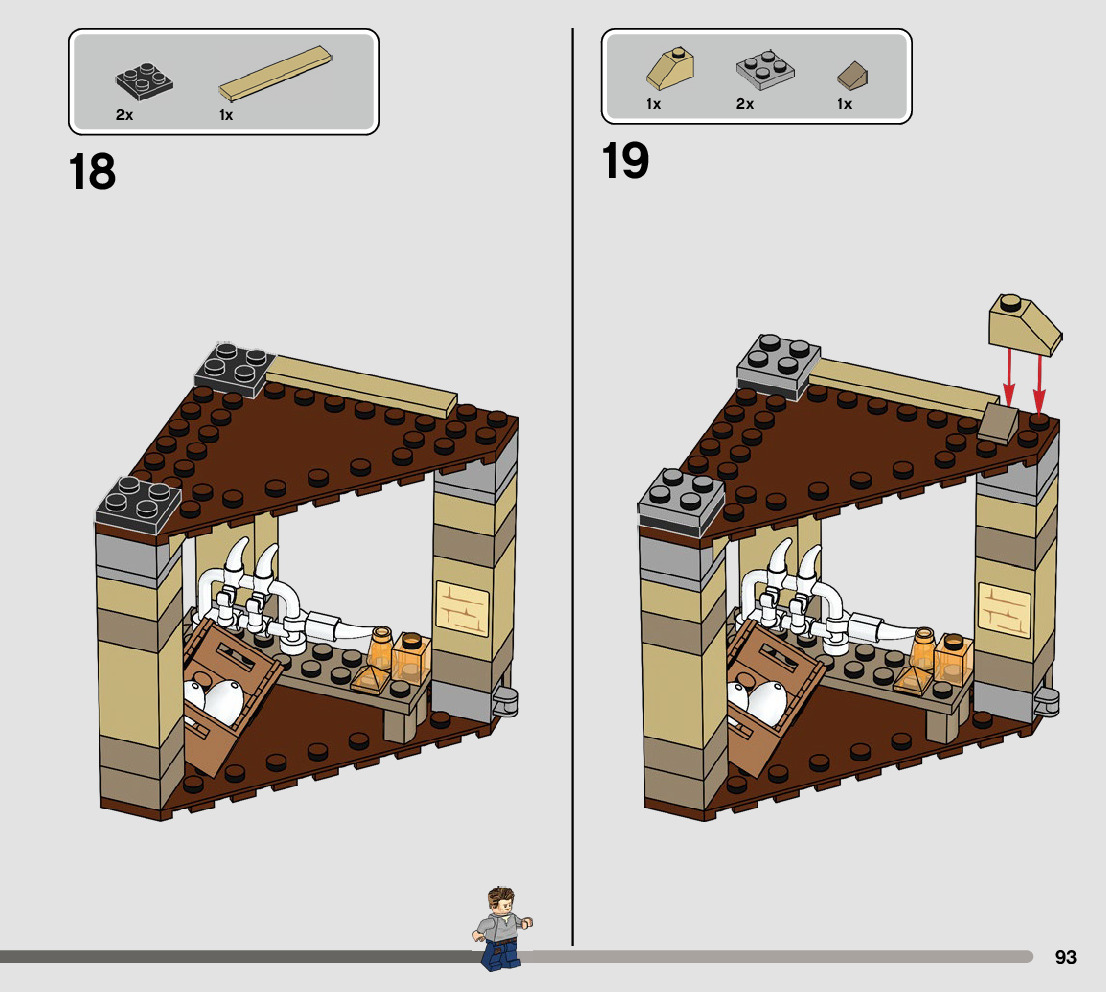 2x 1x

18

1x 2x 1x

19

93