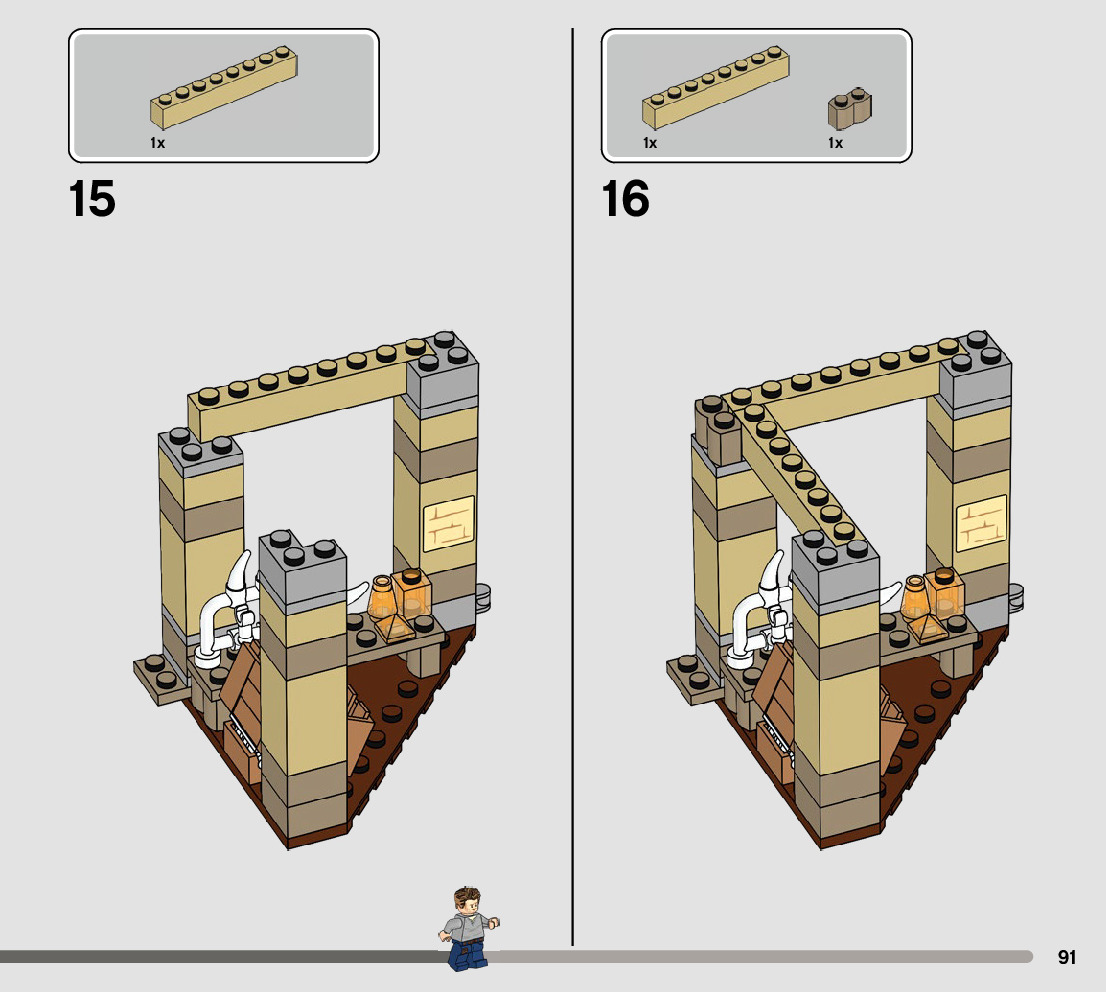 1x

15

1x

1x

16

91