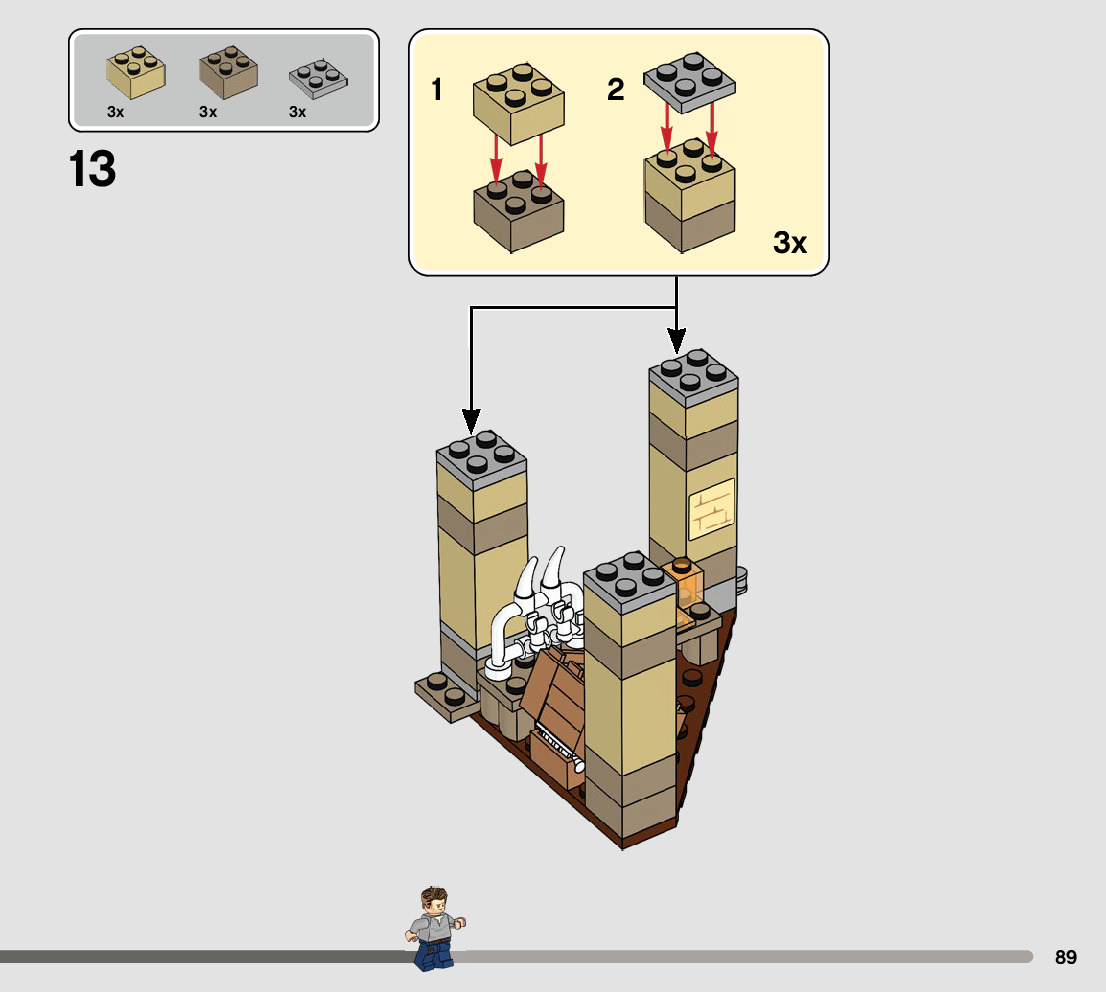 3x 3x 3x

13

1

2

3x

89