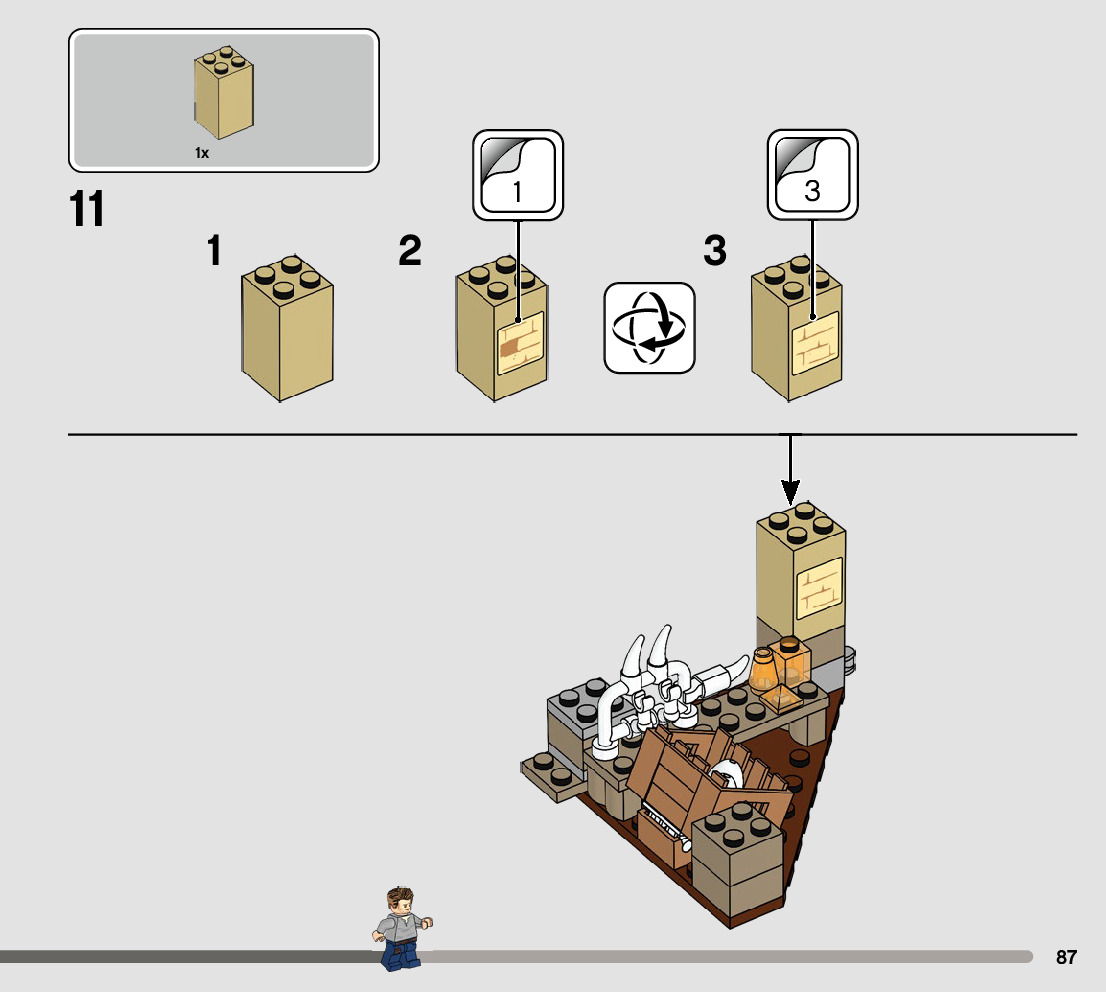 1x

11

1

2

1

3

3

87