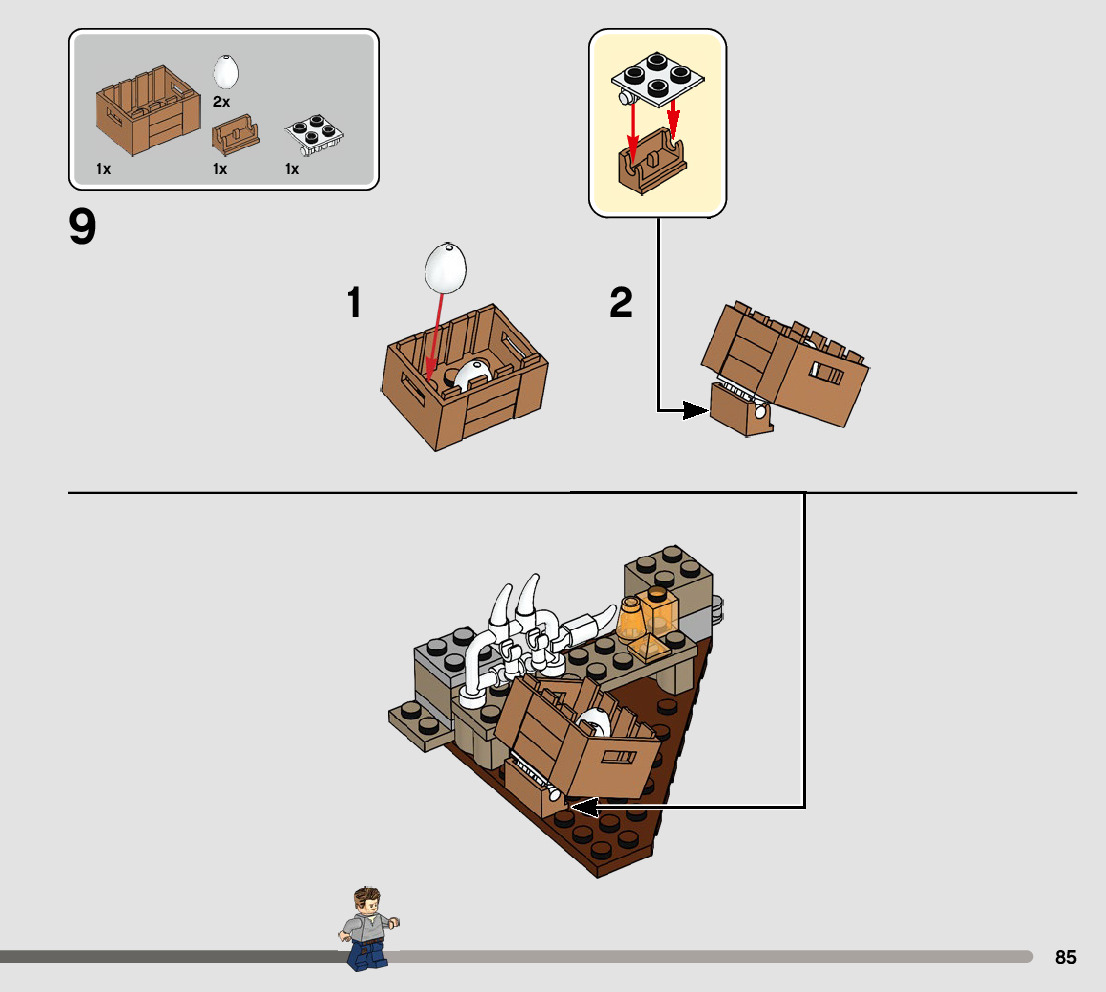 2x
1x
1x
1x
9
1
2
85