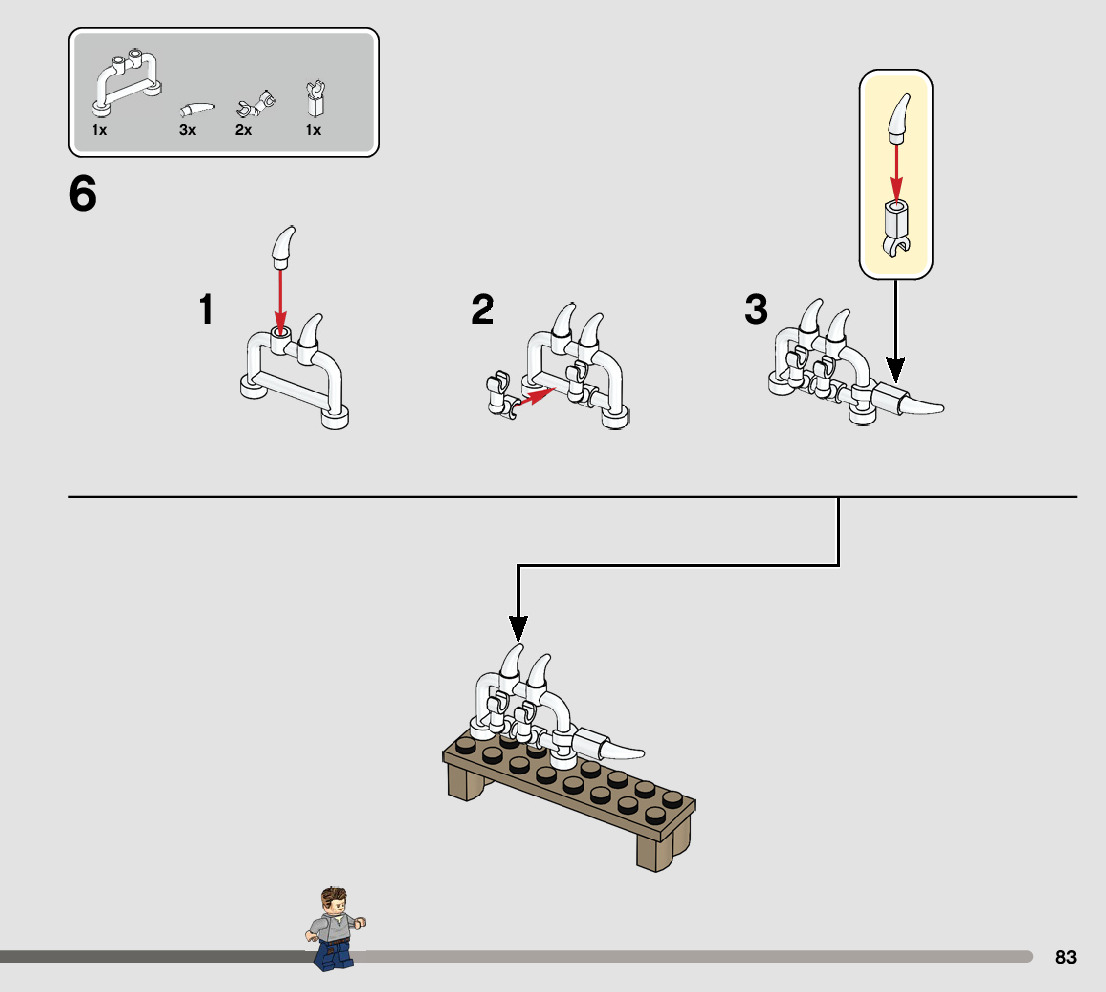 1x 3x 2x 1x

6

1

2

3

83