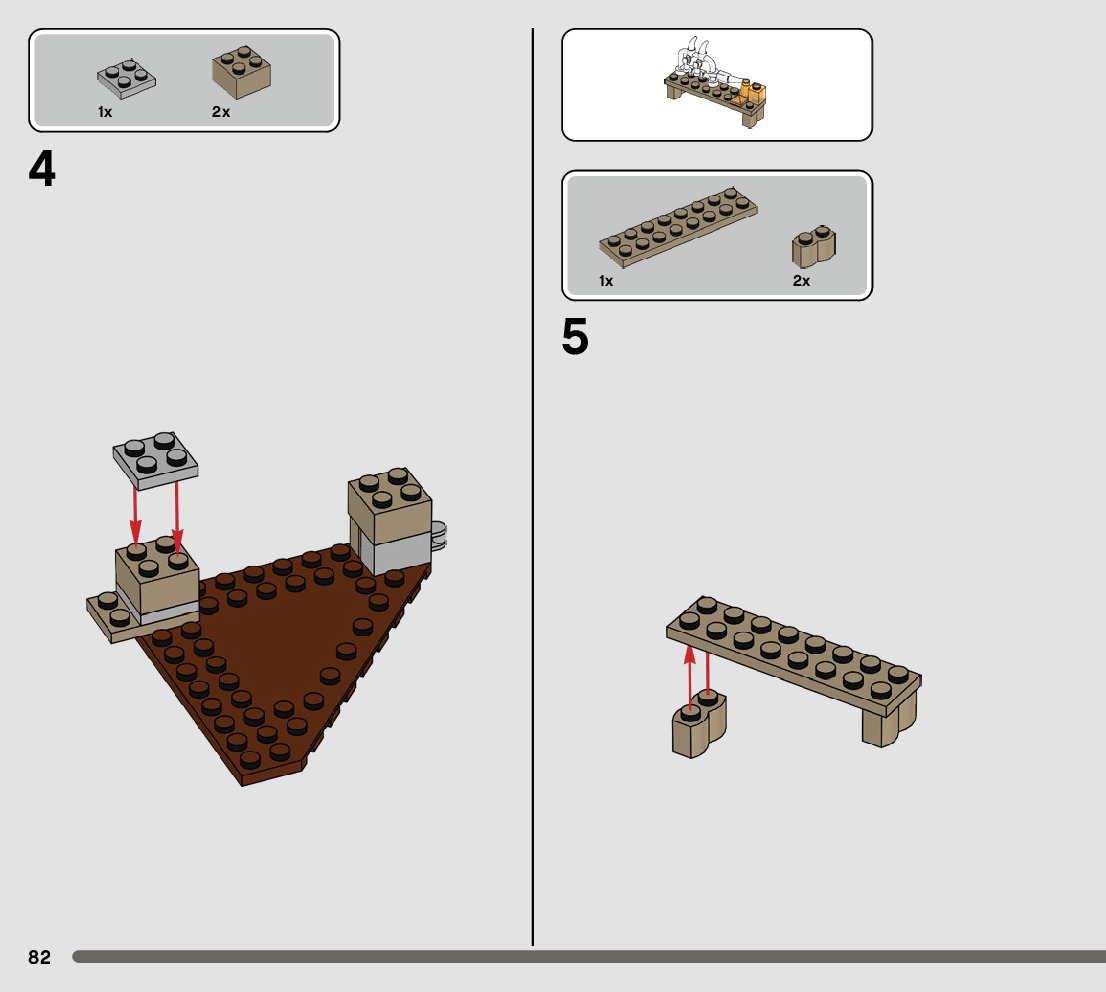 1x
2x
4

1x
2x
5

82