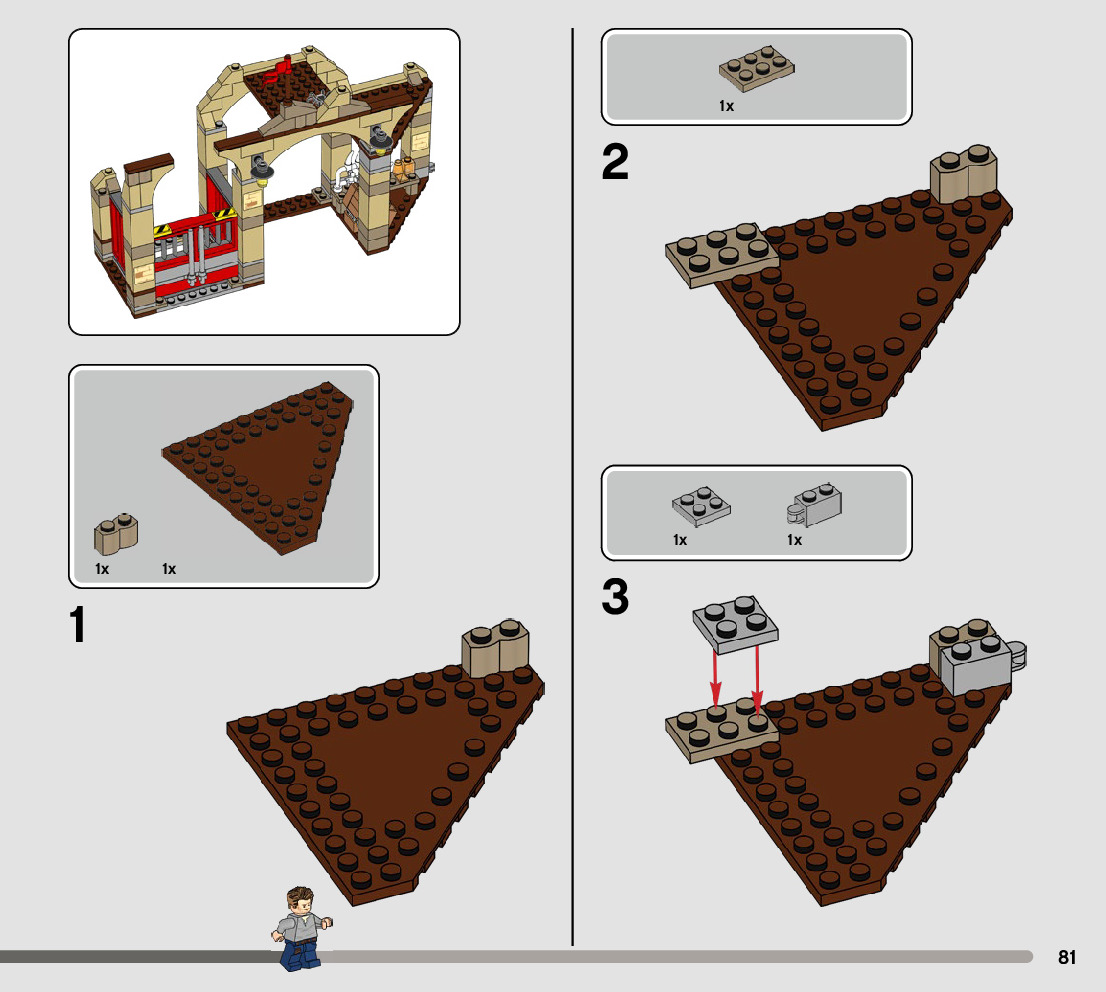 1x 1x

1

1x

2

1x 1x

3

81