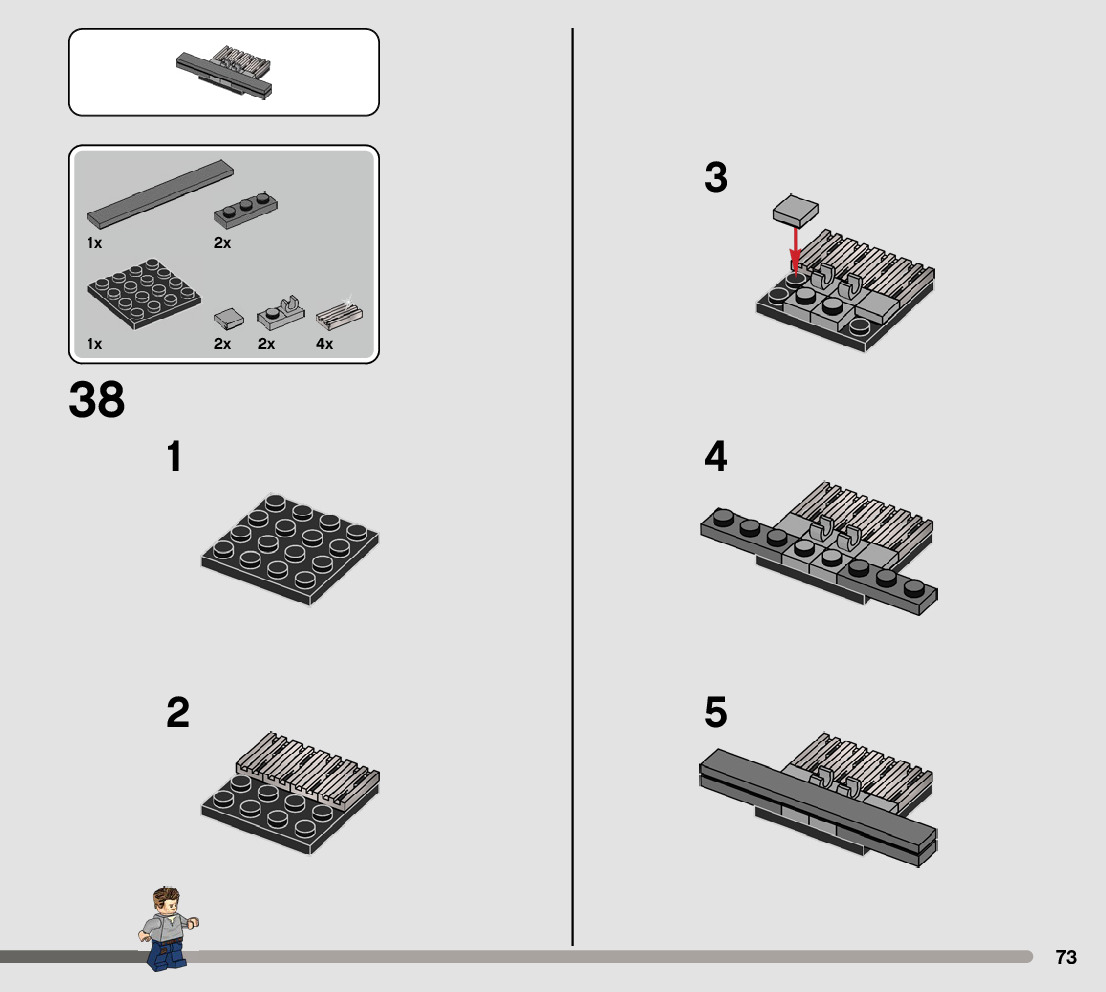 1x
2x
1x
2x
2x
4x

38

1

2

3

4

5

73