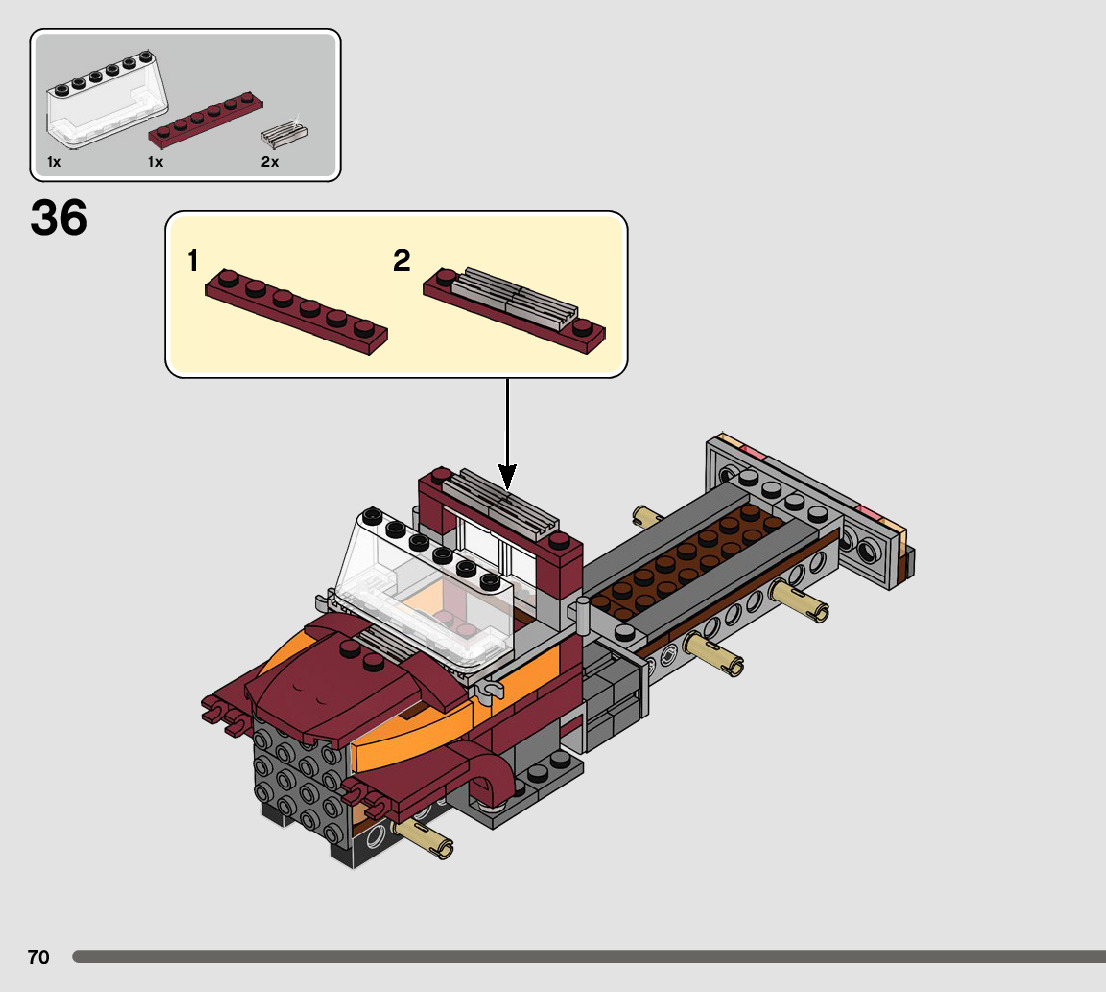 1x
1x
2x

36

1
2

70