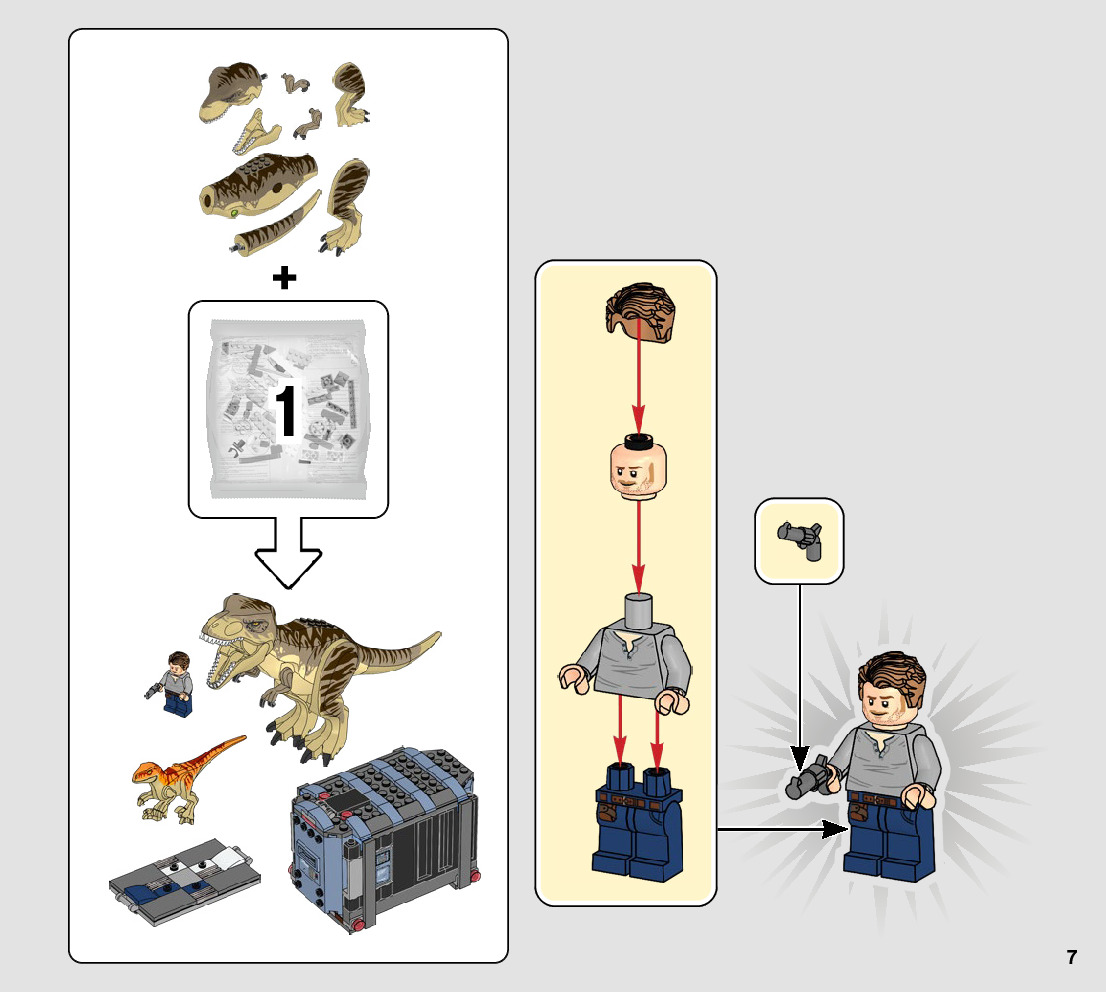 +

1

7