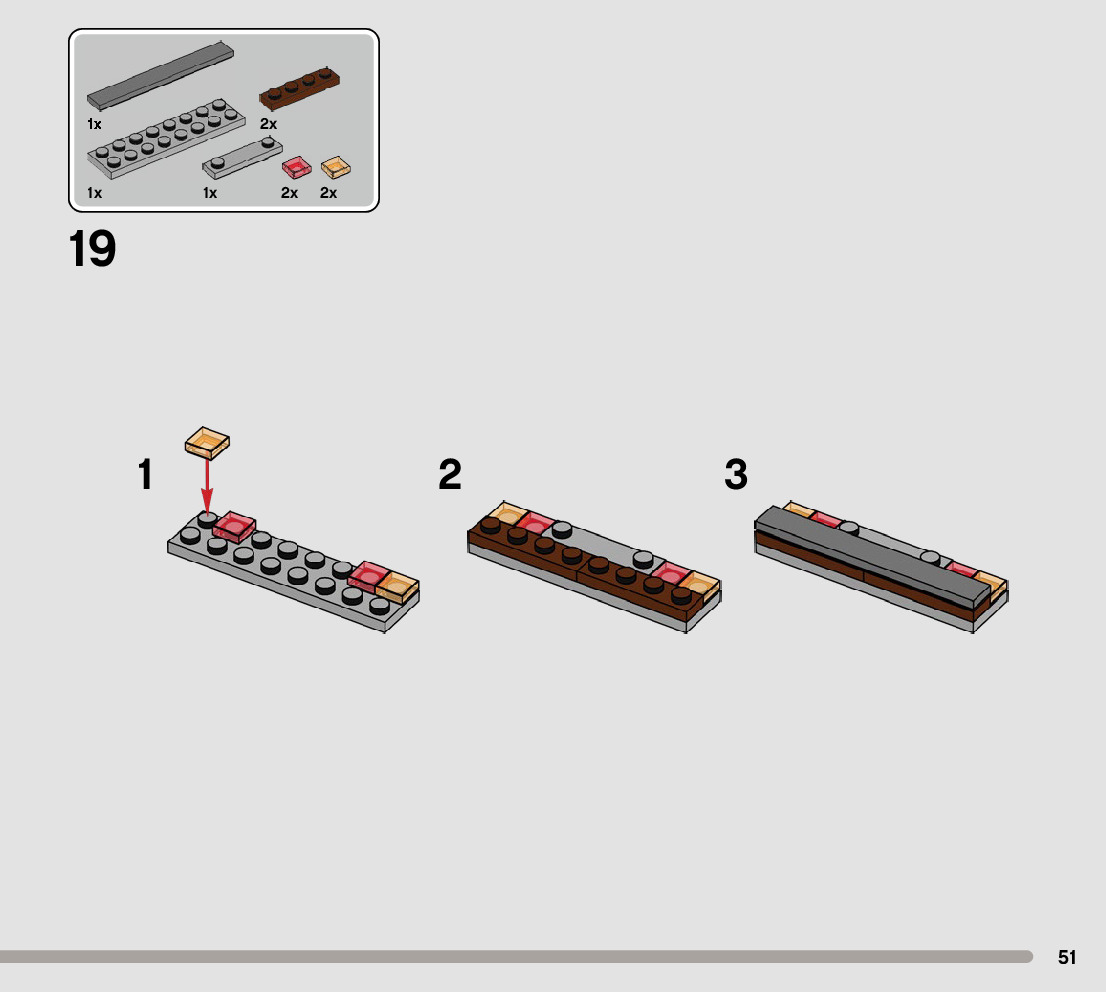 1x
2x
1x
1x
2x
2x

19

1
2
3

51