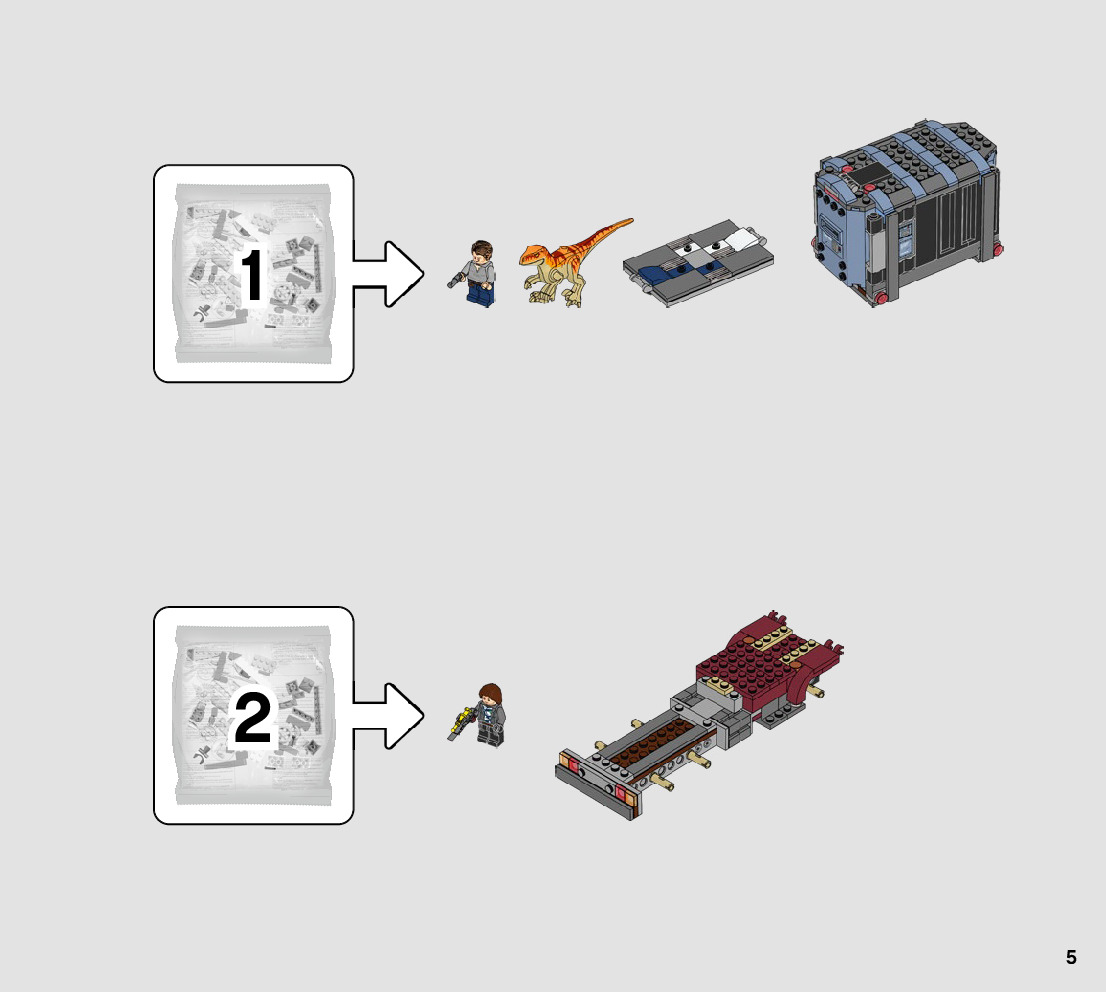 1

2

5