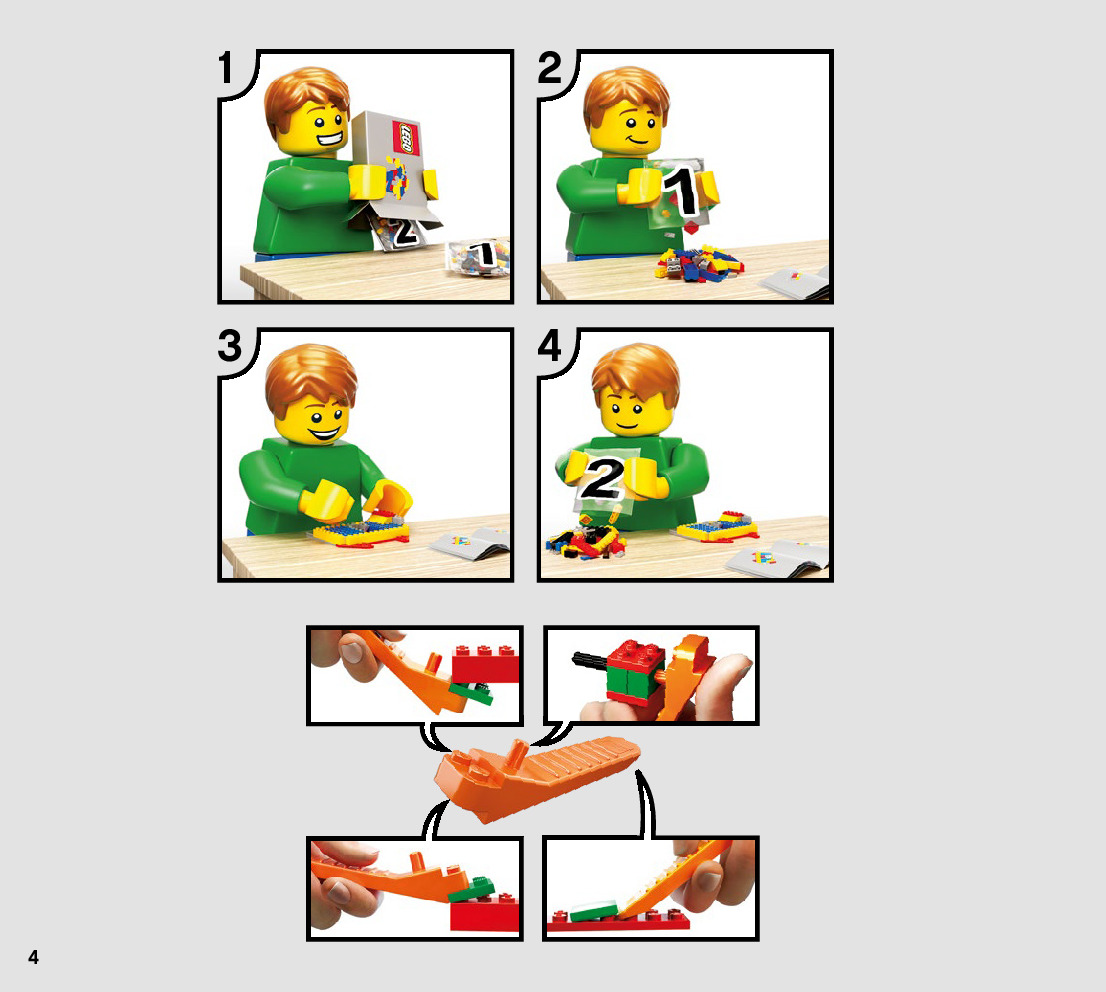 1

LEGO

2

1

2

1

3

4

2

4