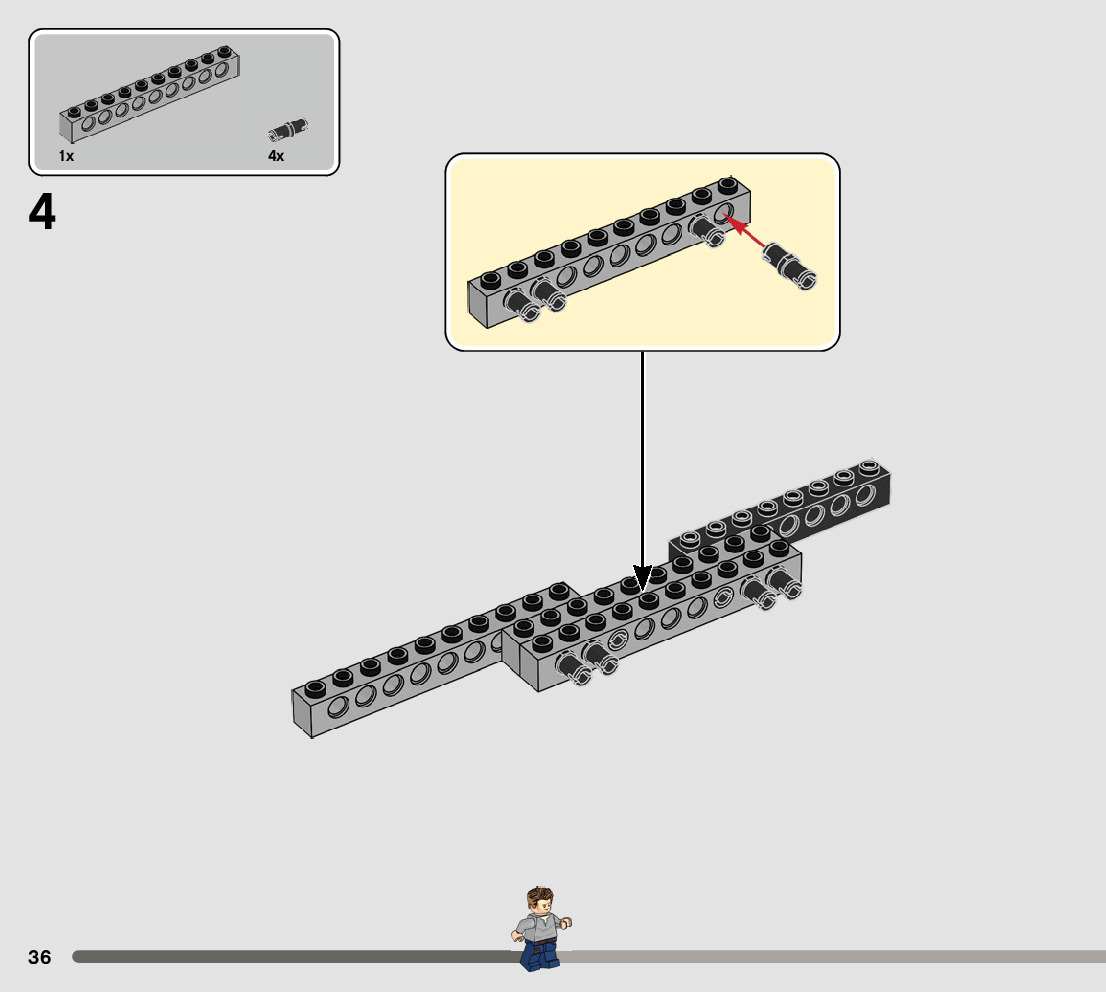 1x

4x

4

36