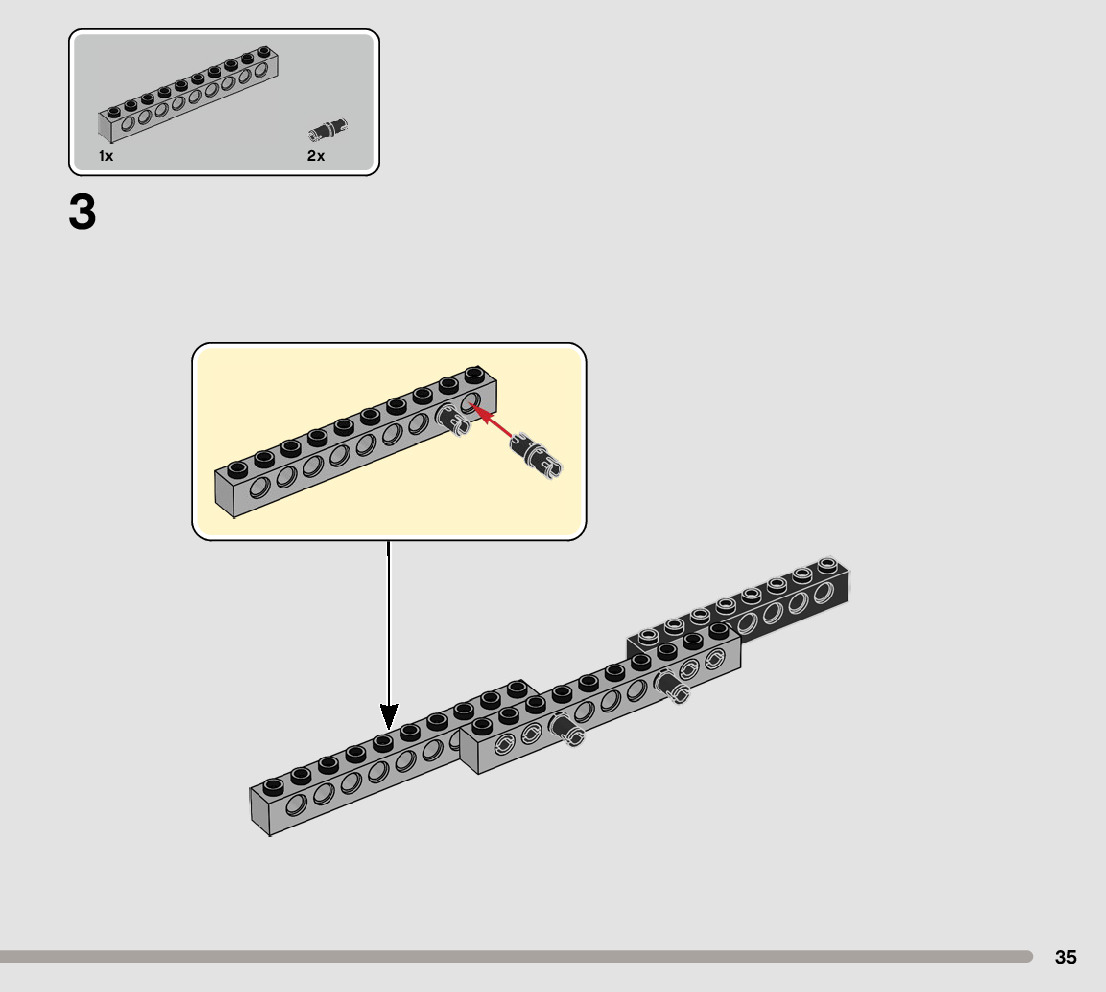 1x
2x

3

35