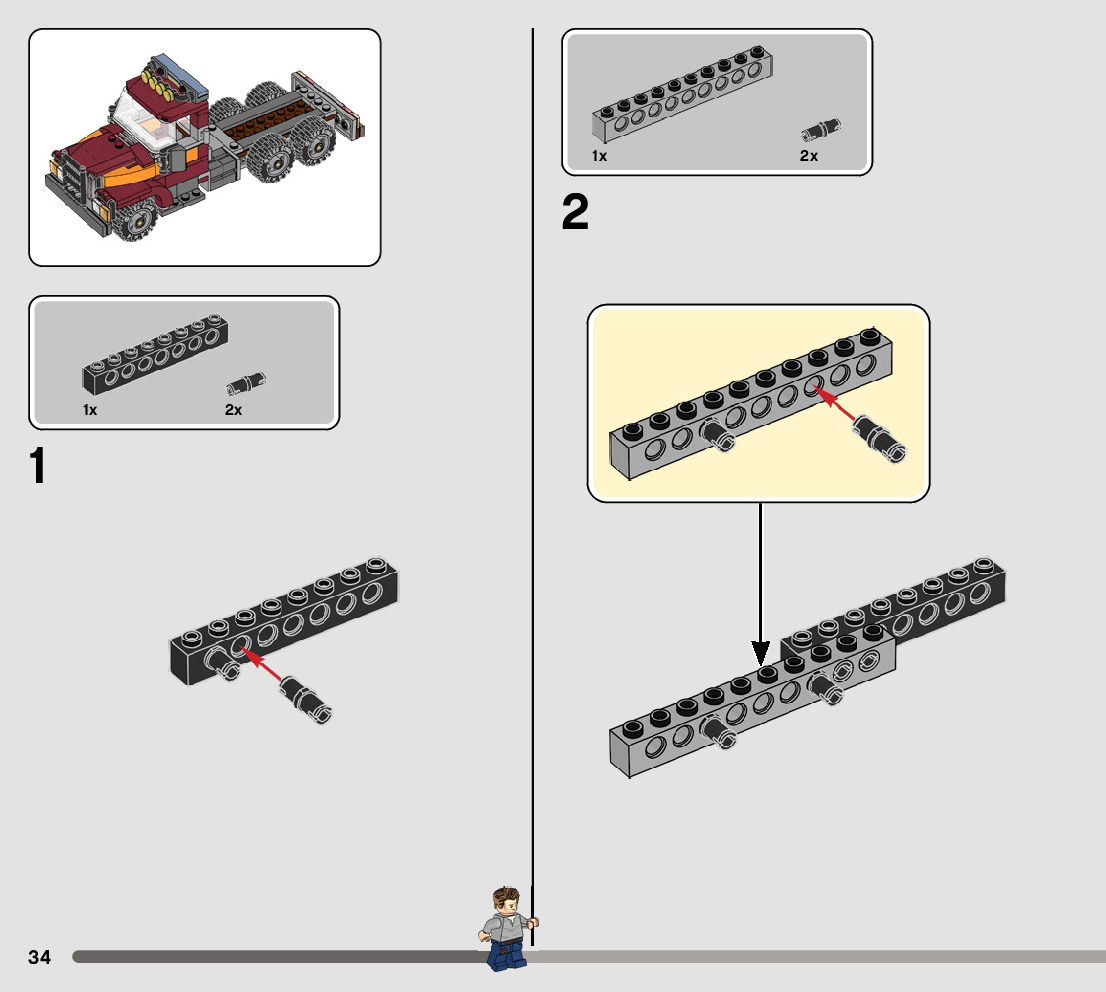 1x
2x

1

1x
2x

2

34