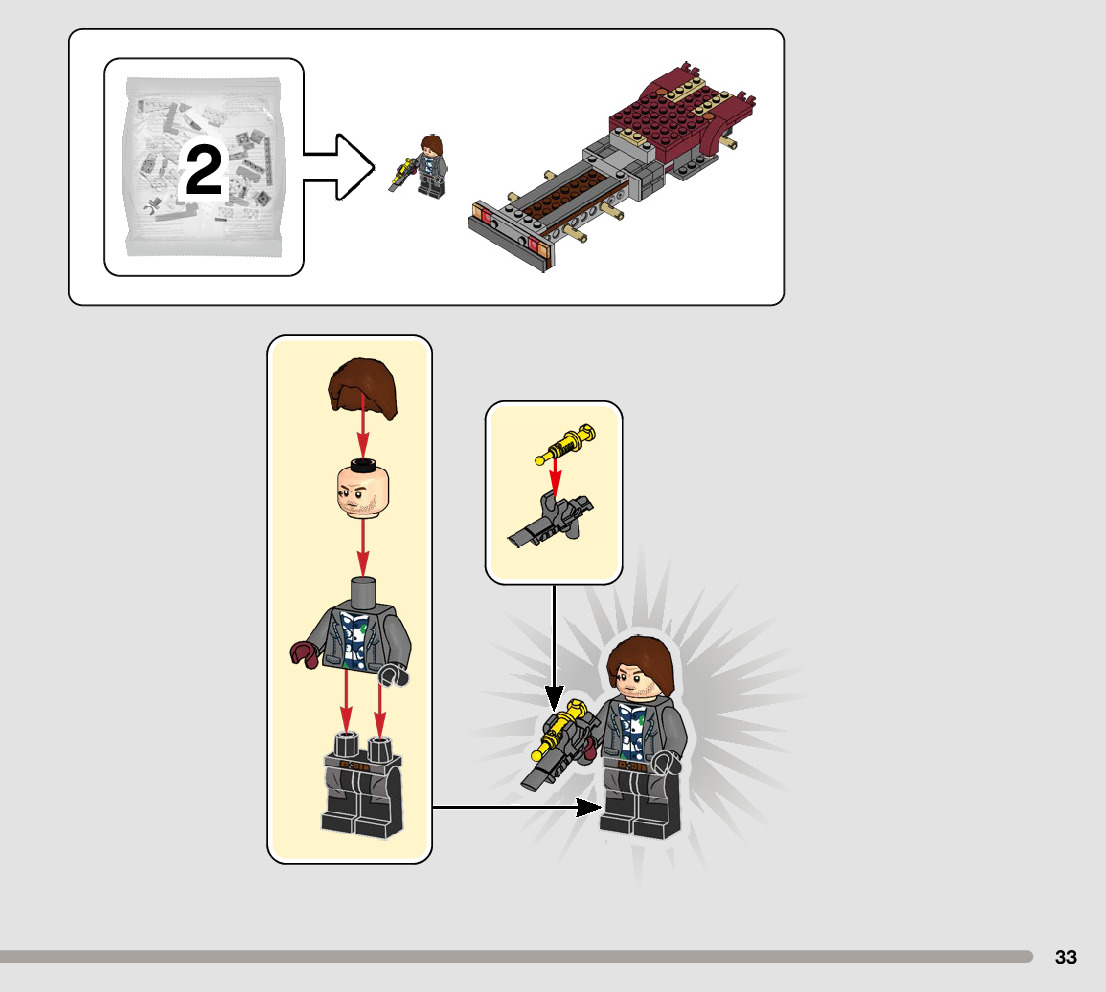 2

33