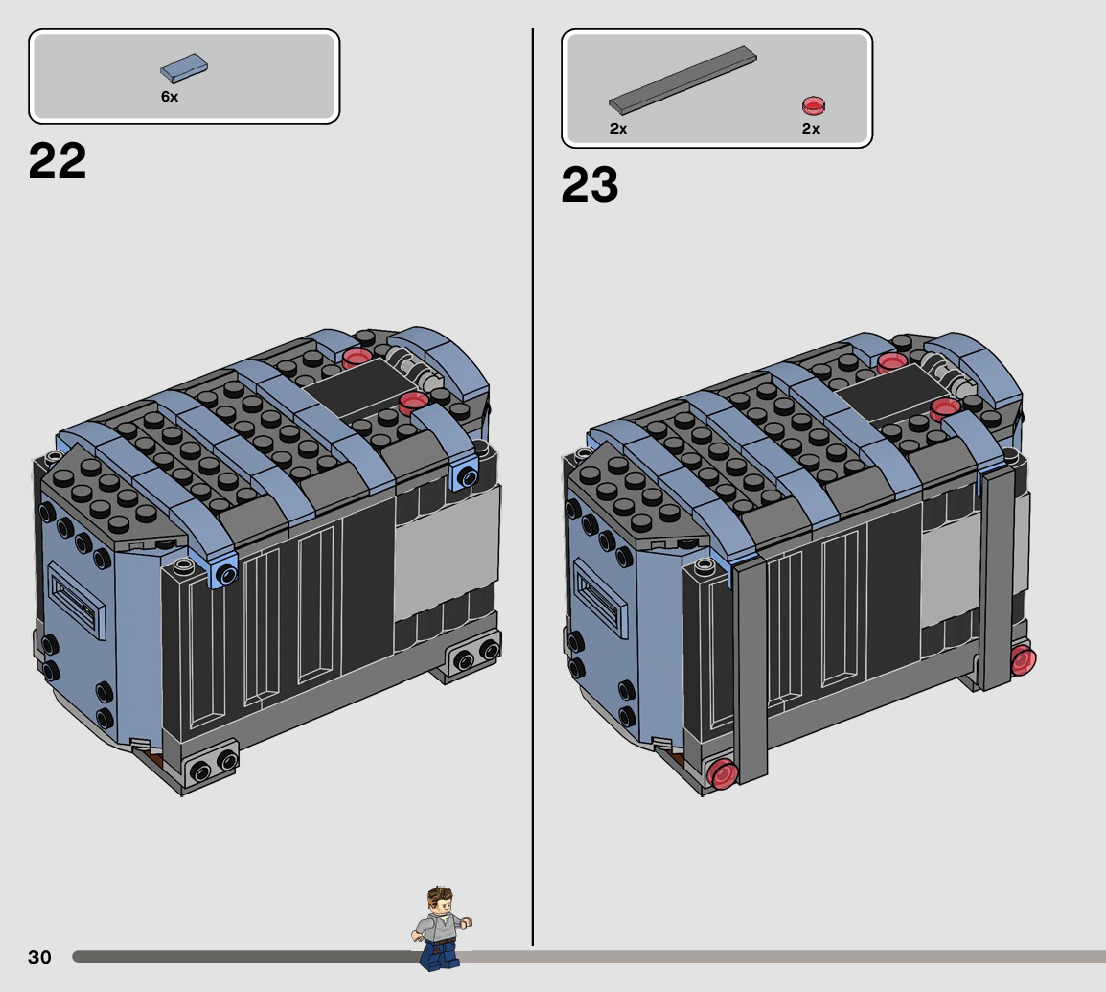 6x

22

2x

2x

23

30