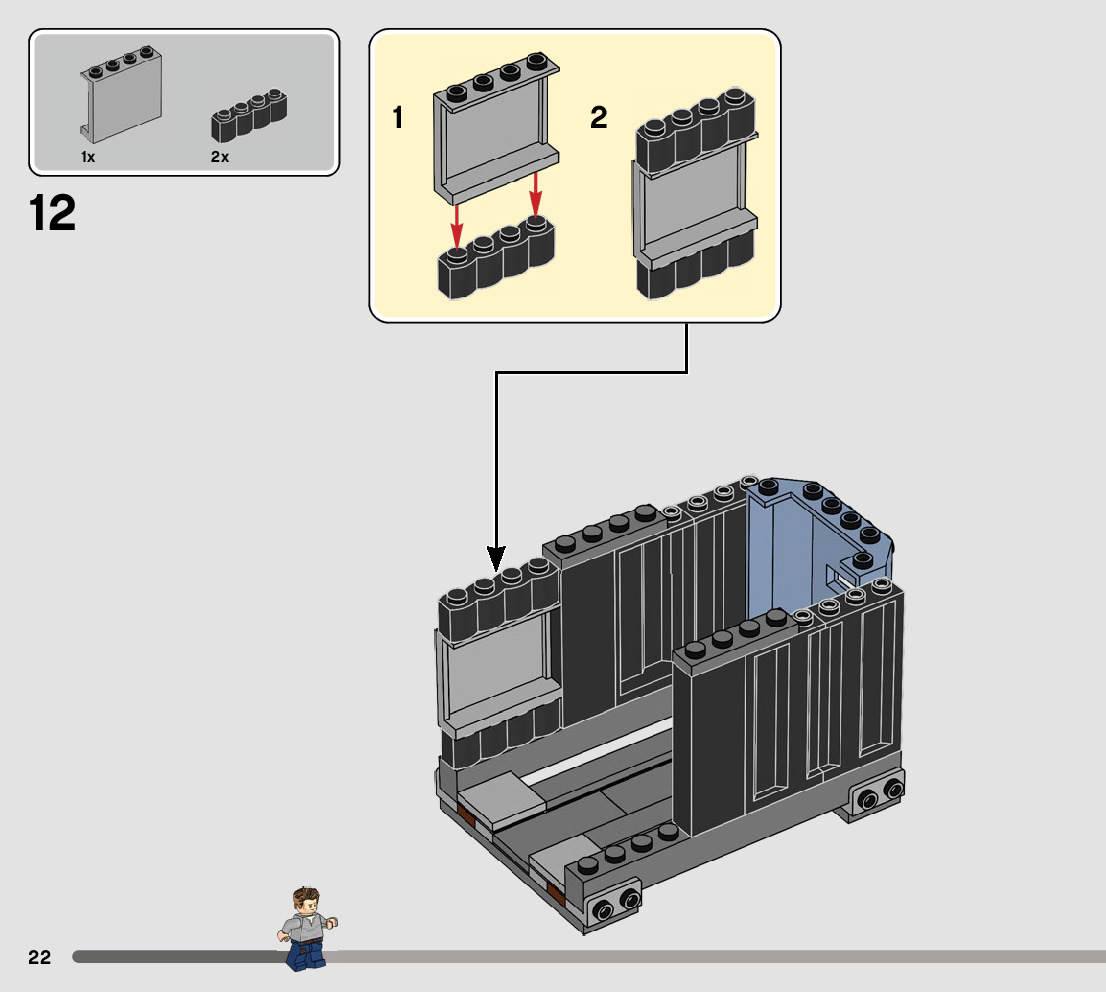 1x
2x

12

1
2

22