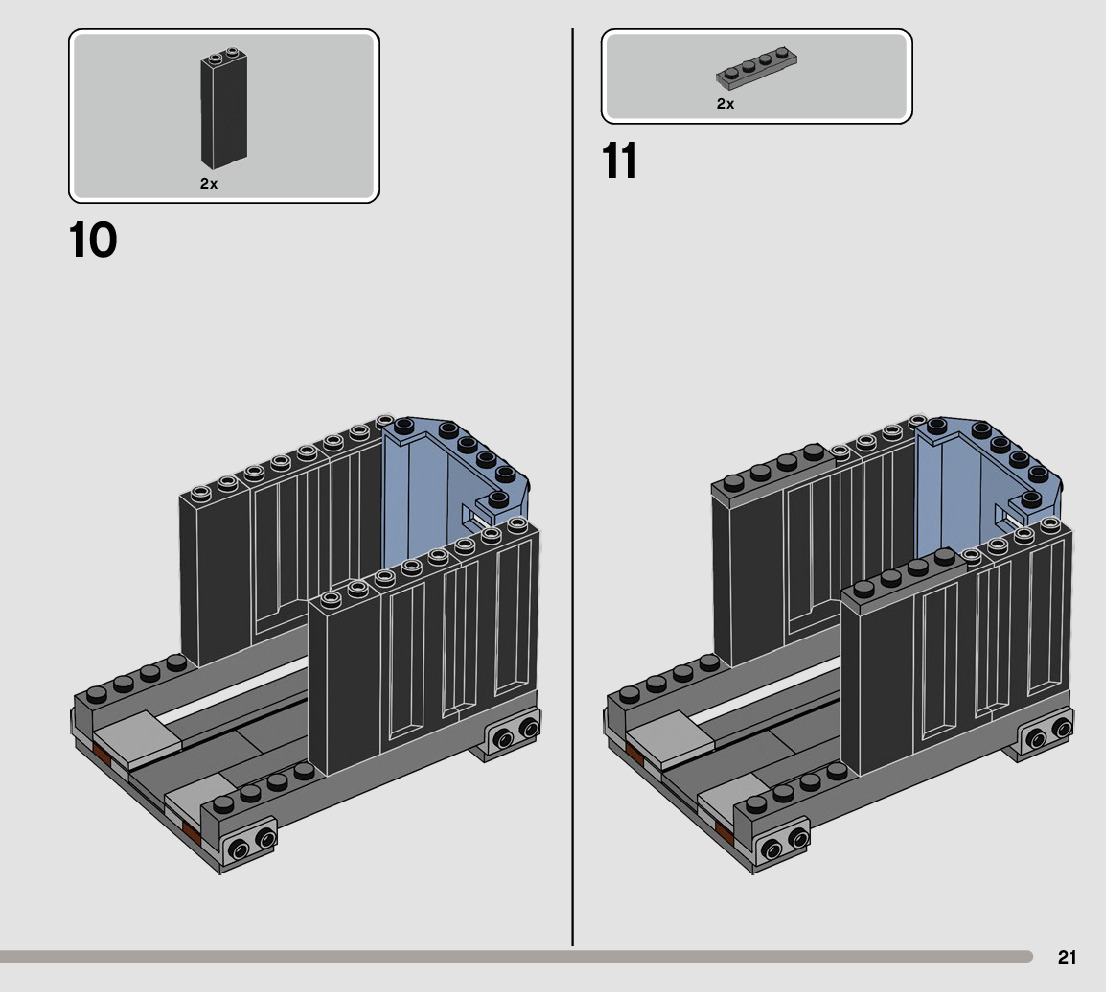 2x

10

2x

11

21