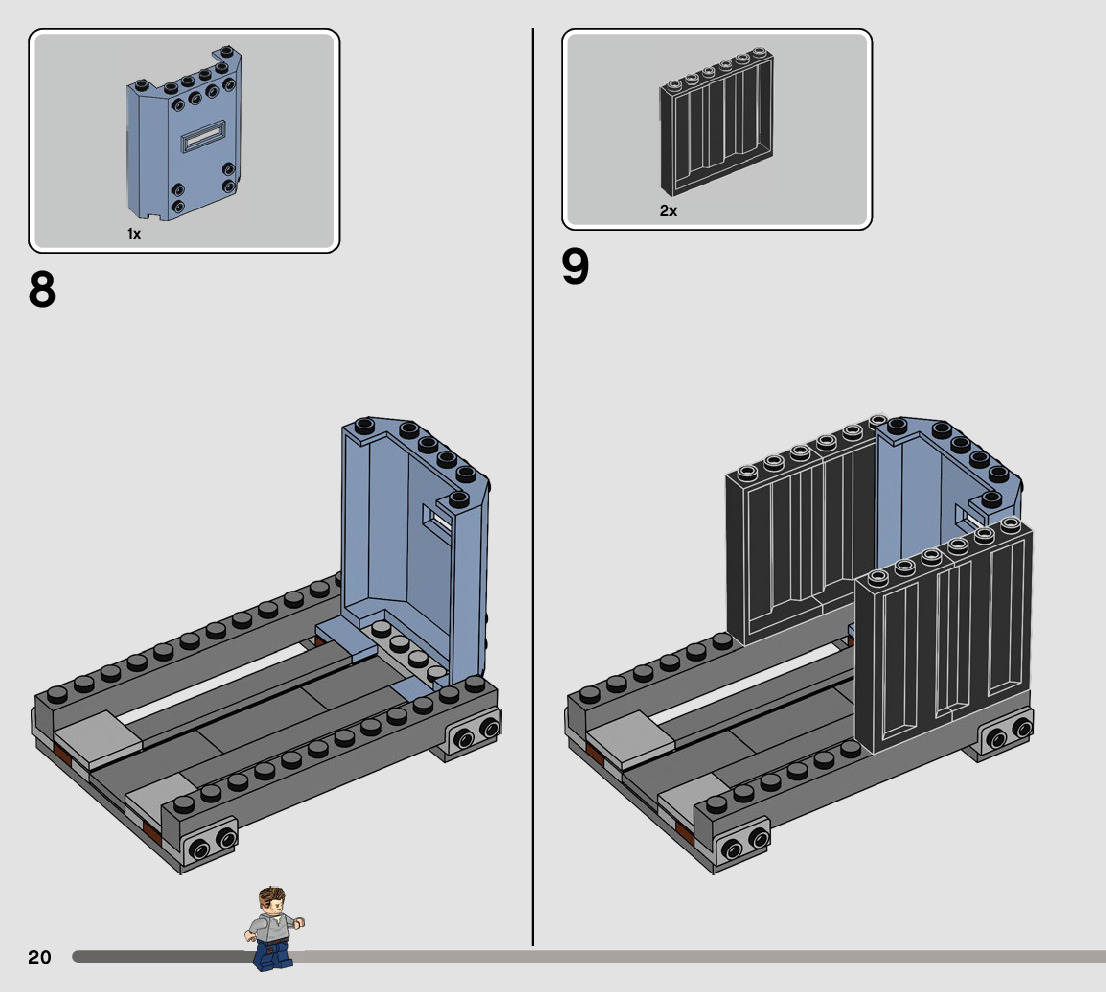 1x

8

2x

9

20