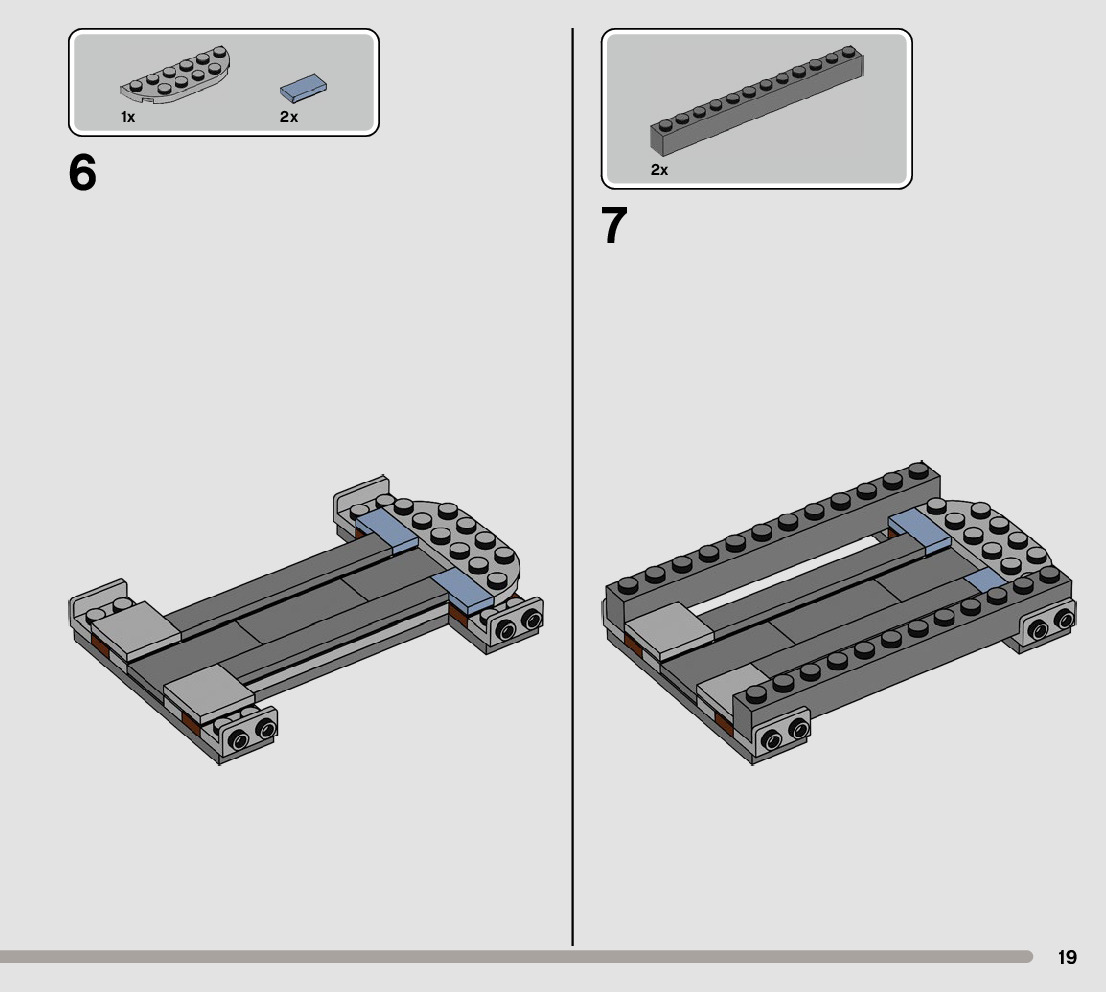 1x
2x

6

2x

7

19