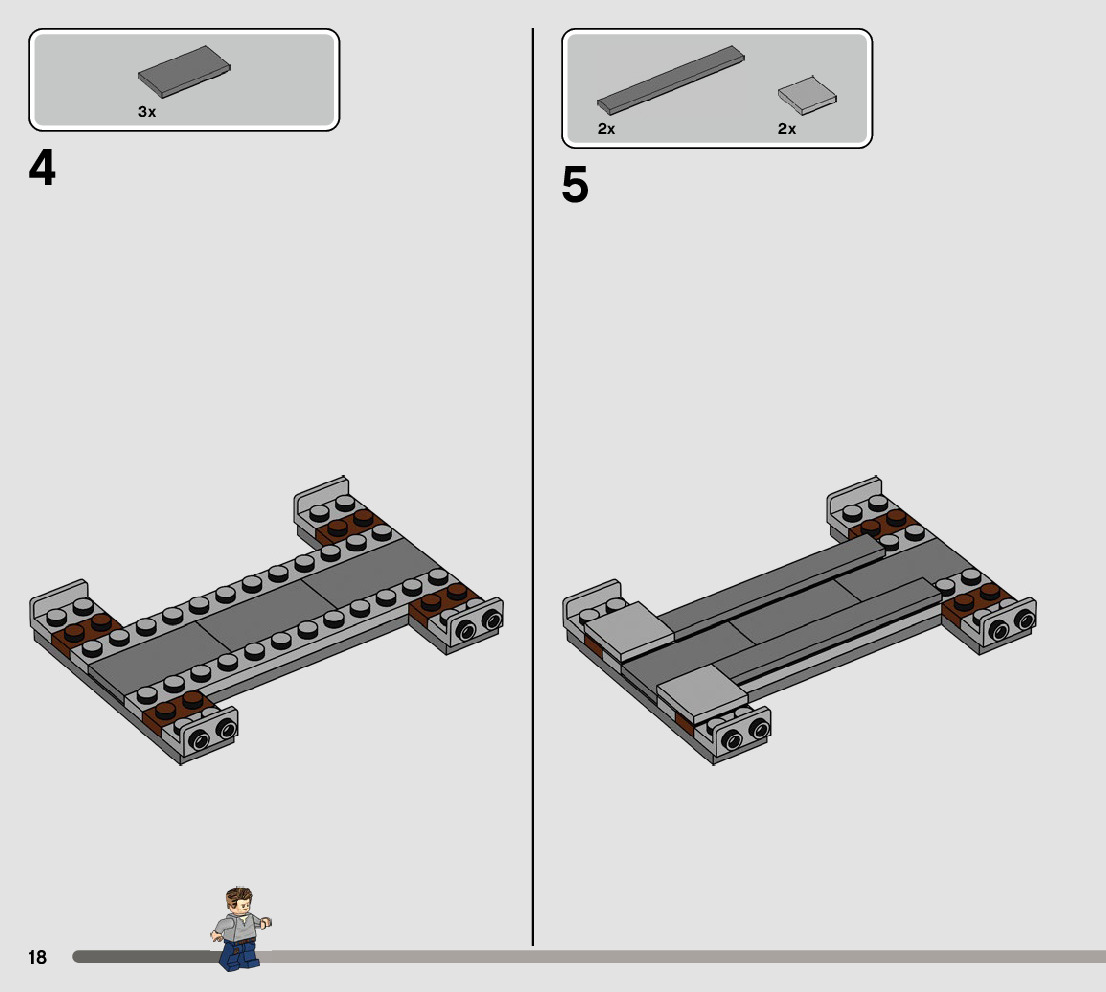 3x

4

2x

2x

5

18