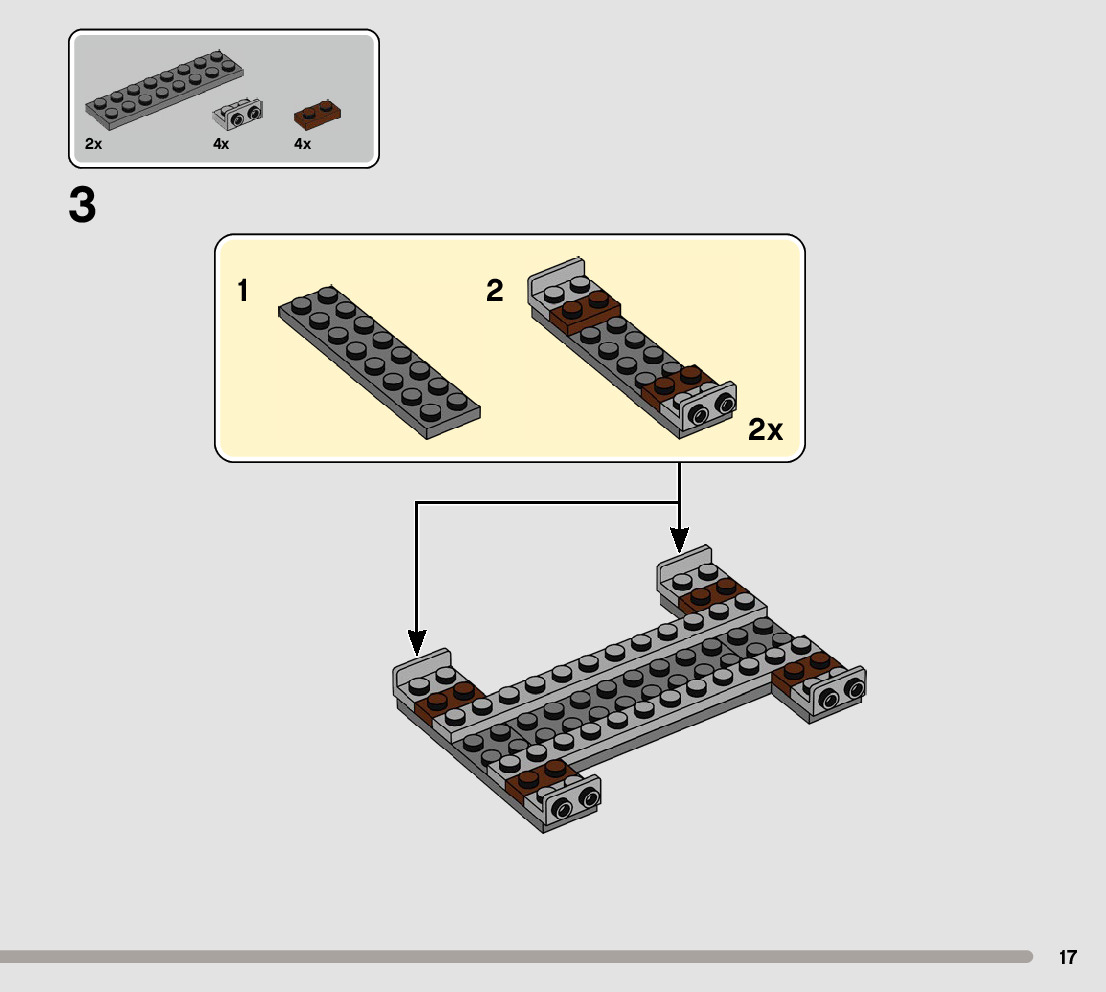 2x 4x 4x

3

1

2

2x

17