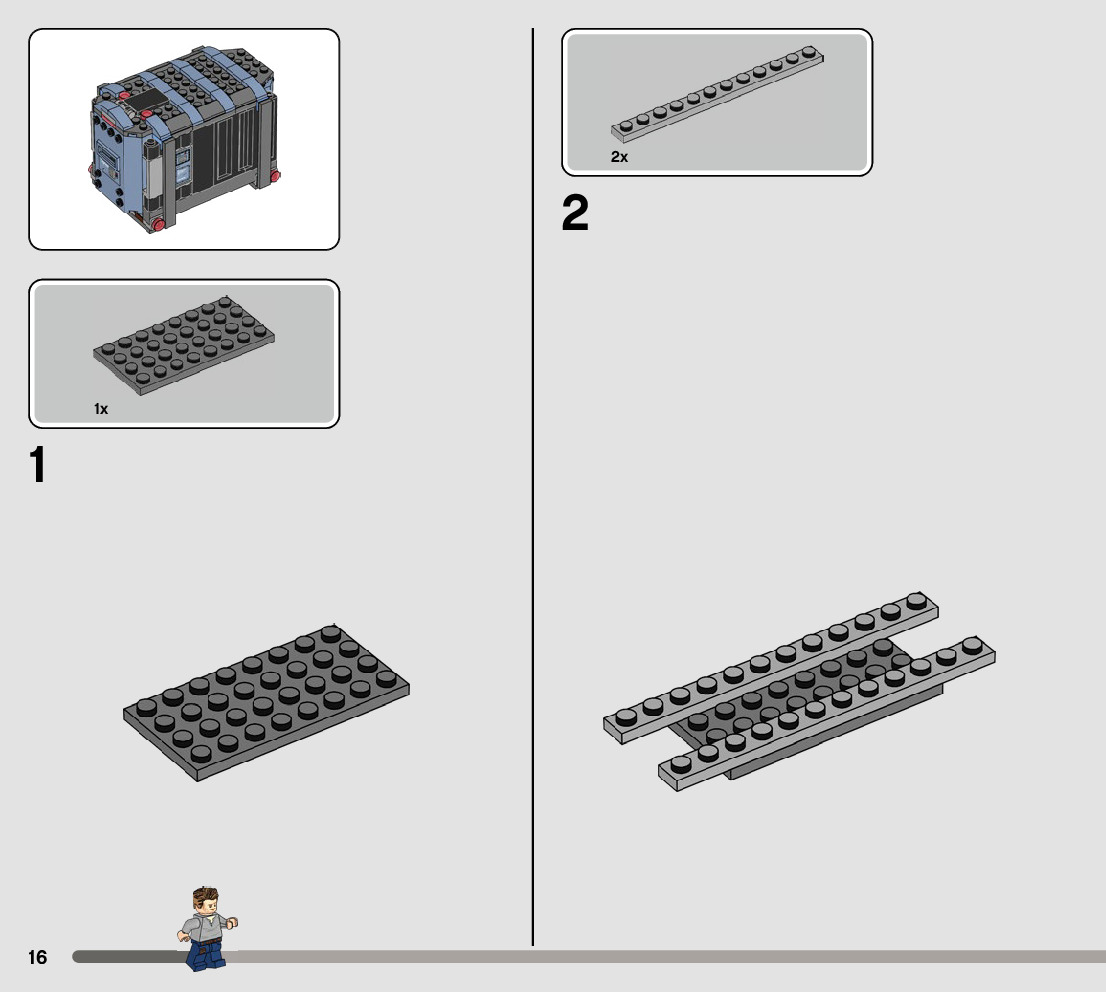 1x

1

2x

2

16