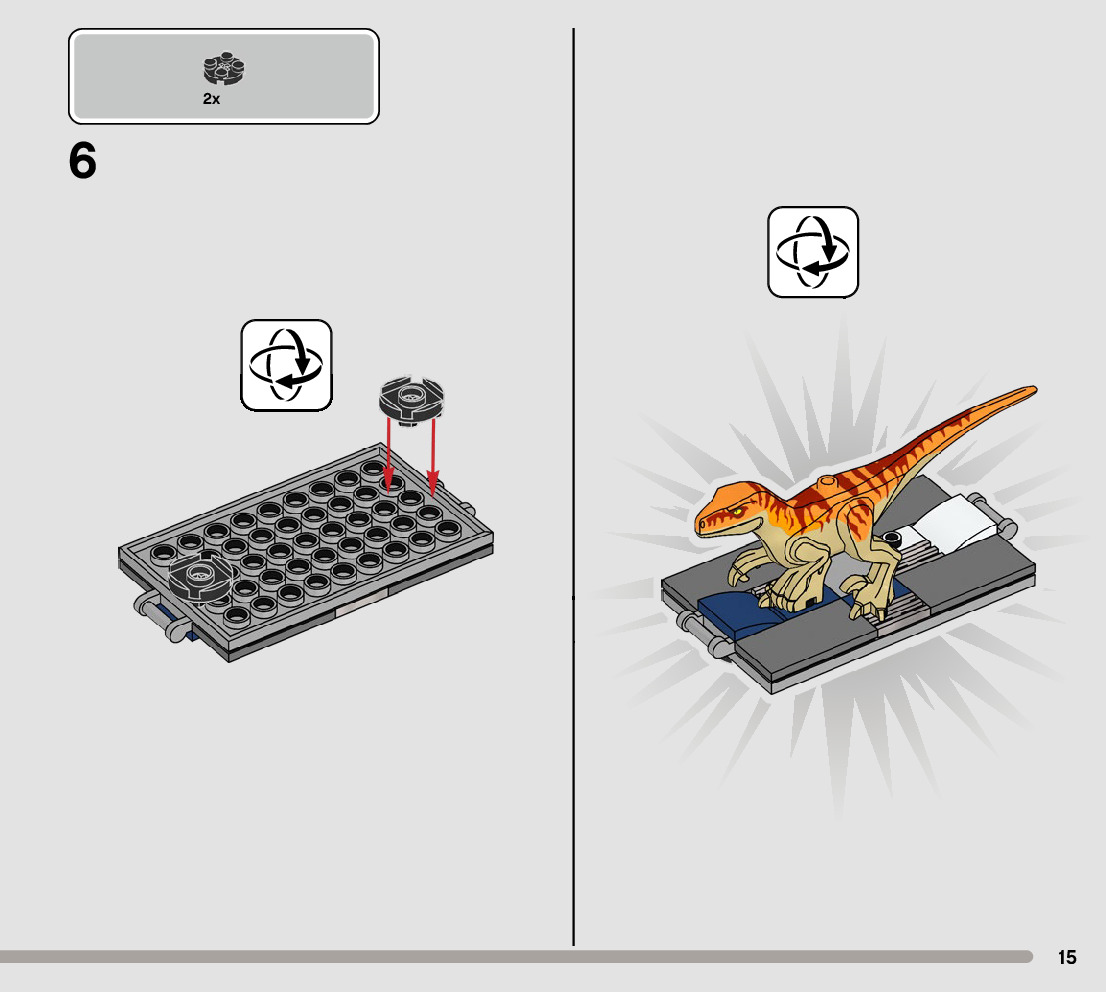 2x

6

15