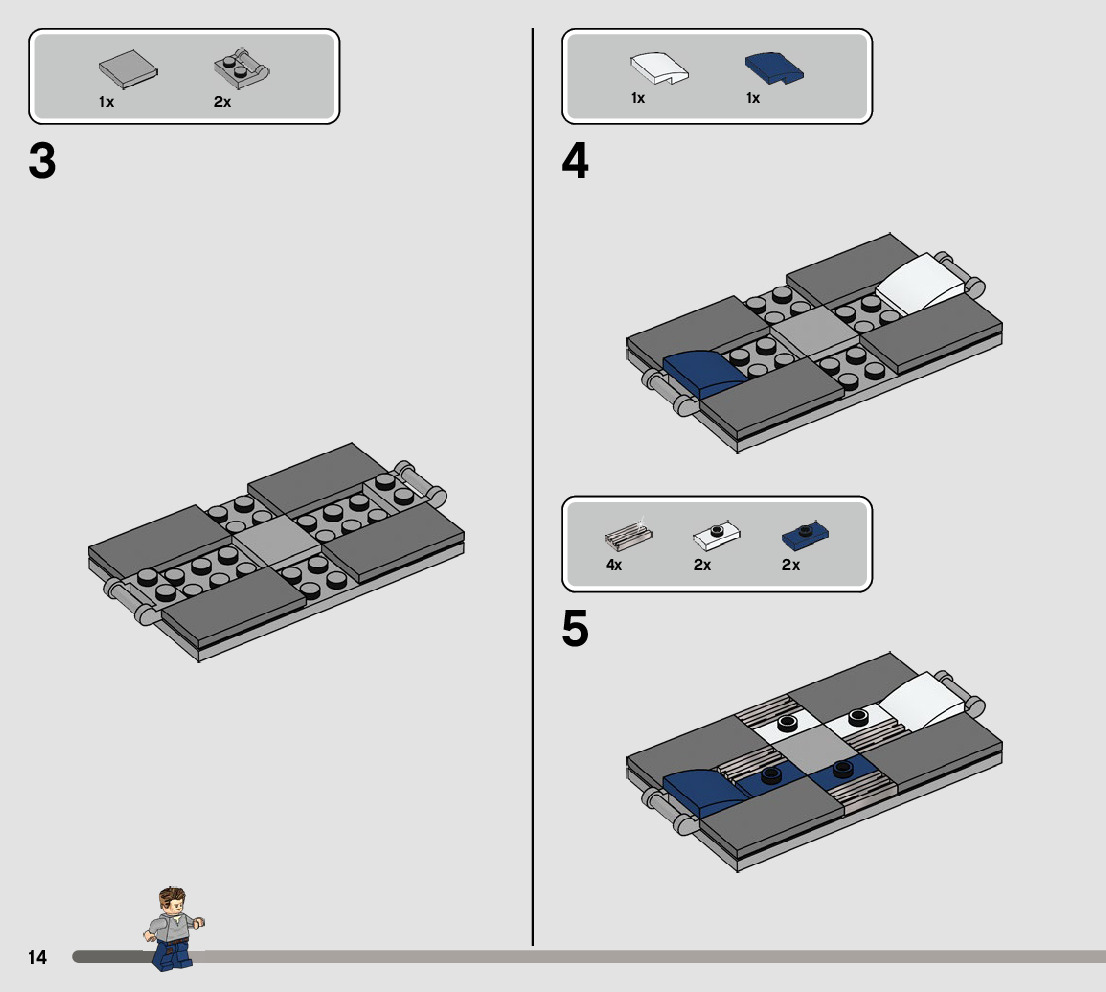 1x 2x

3

1x 1x

4

4x 2x 2x

5

14