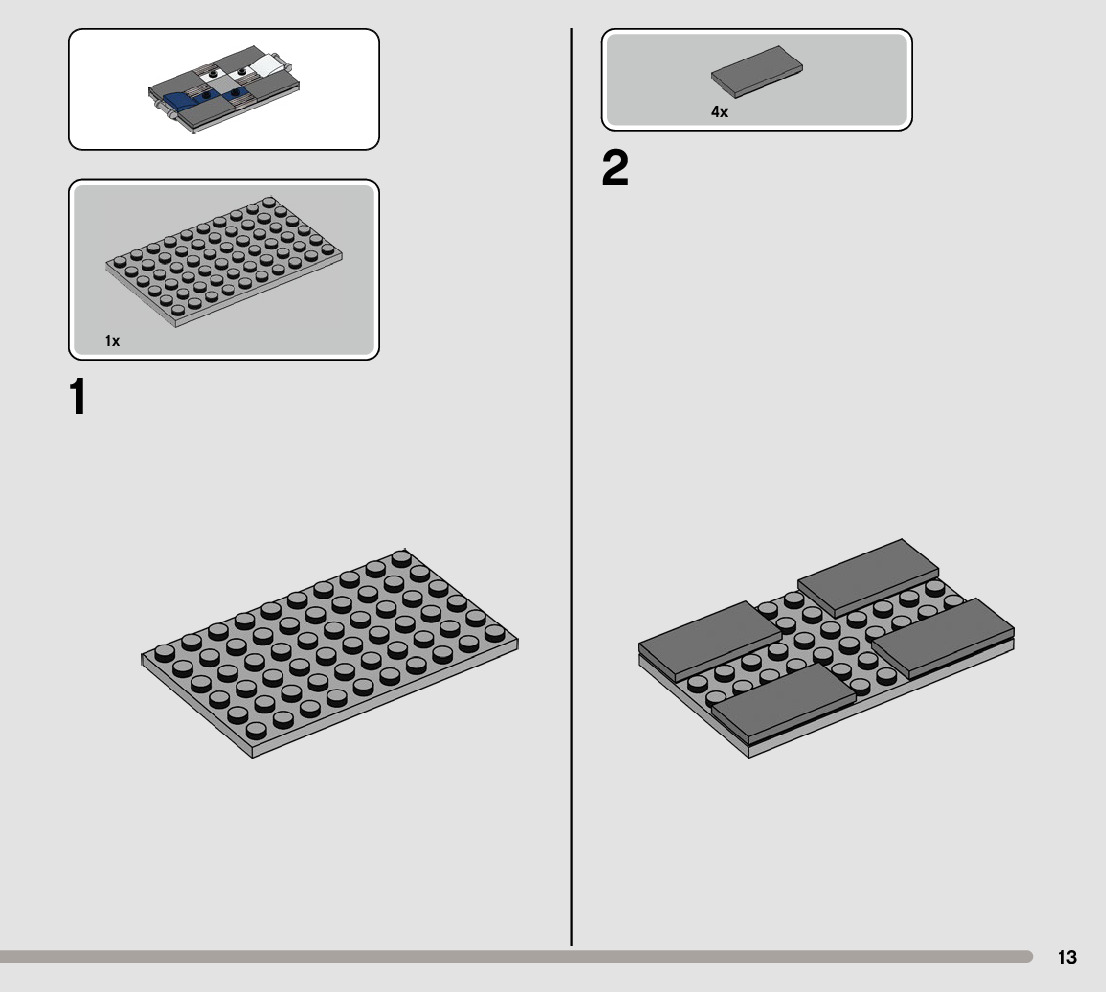 1x

1

4x

2

13