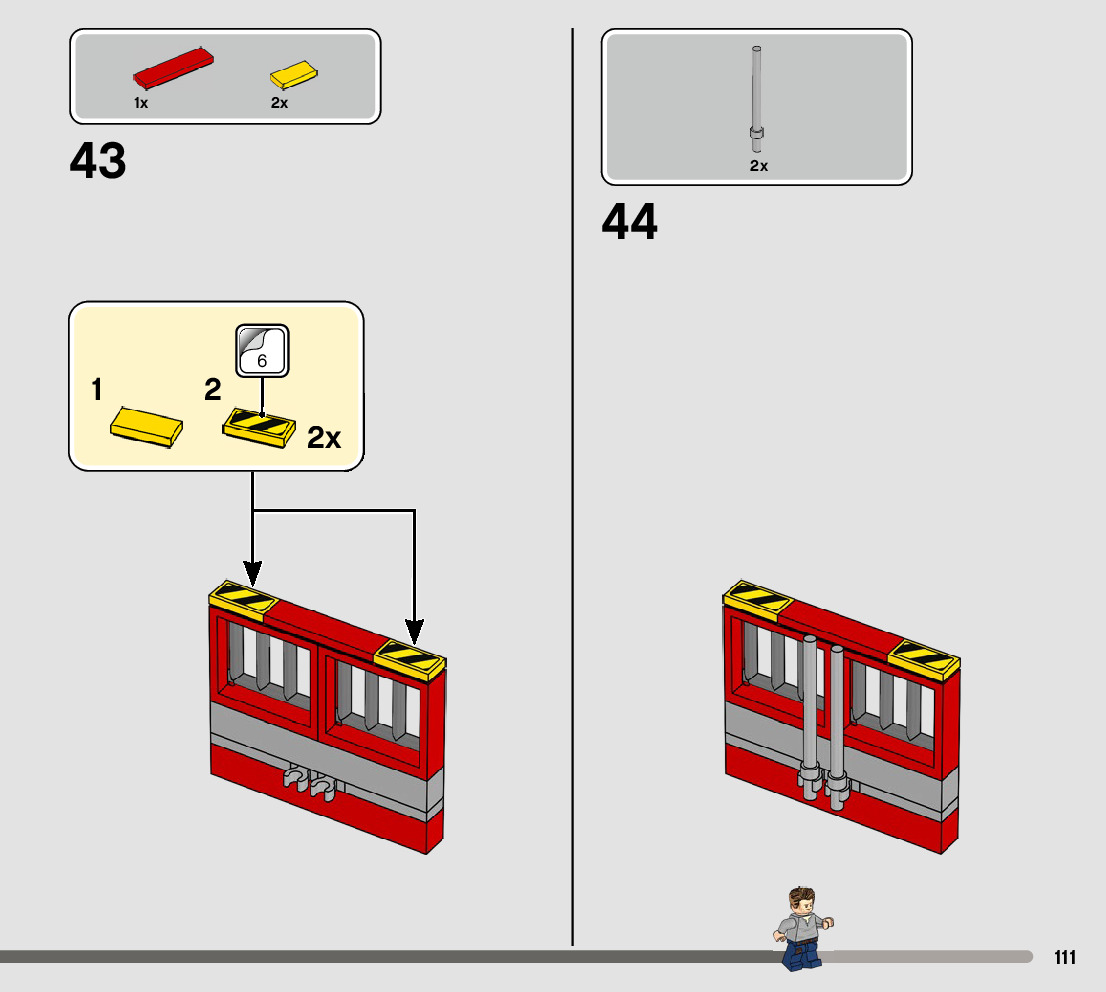 1x 2x

43

6

1 2 2x

2x

44

111