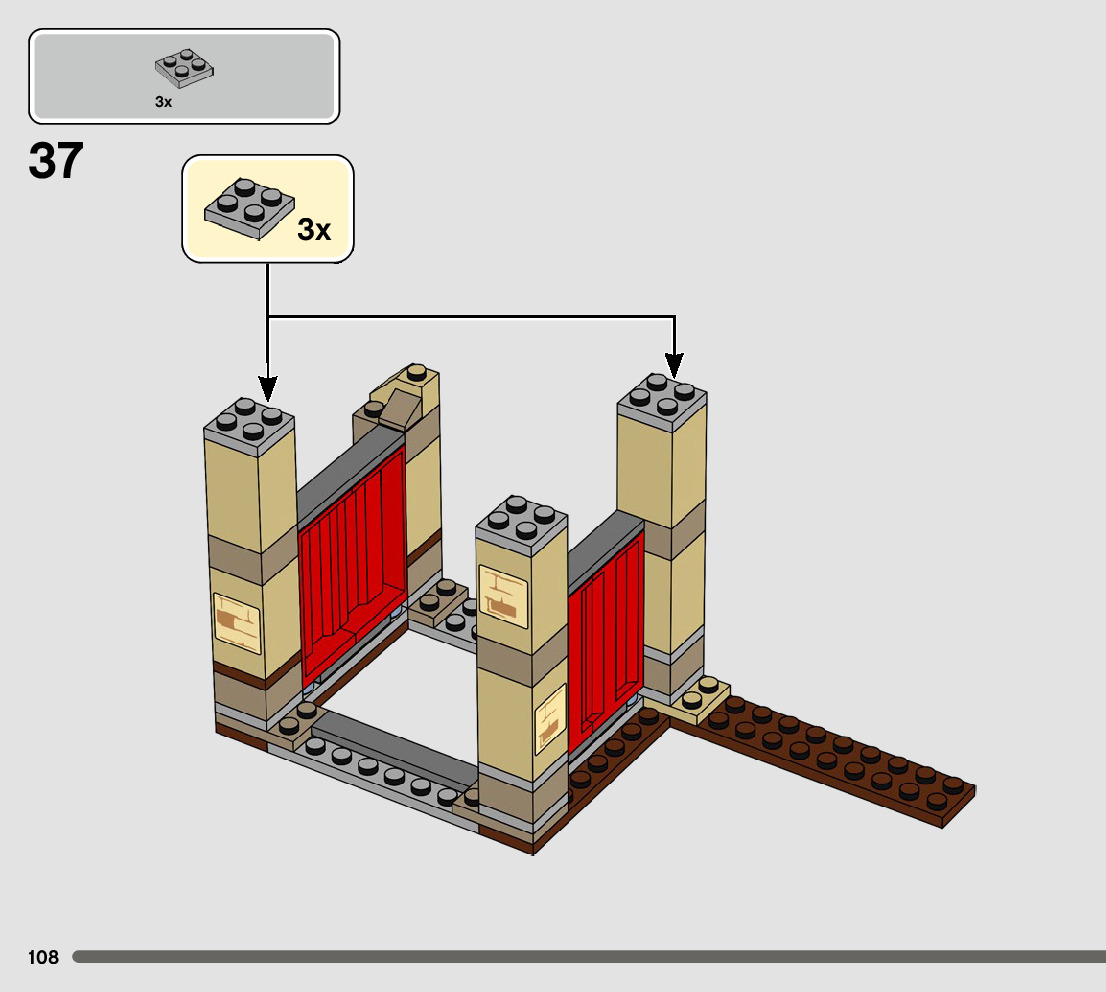 3x

37

3x

108