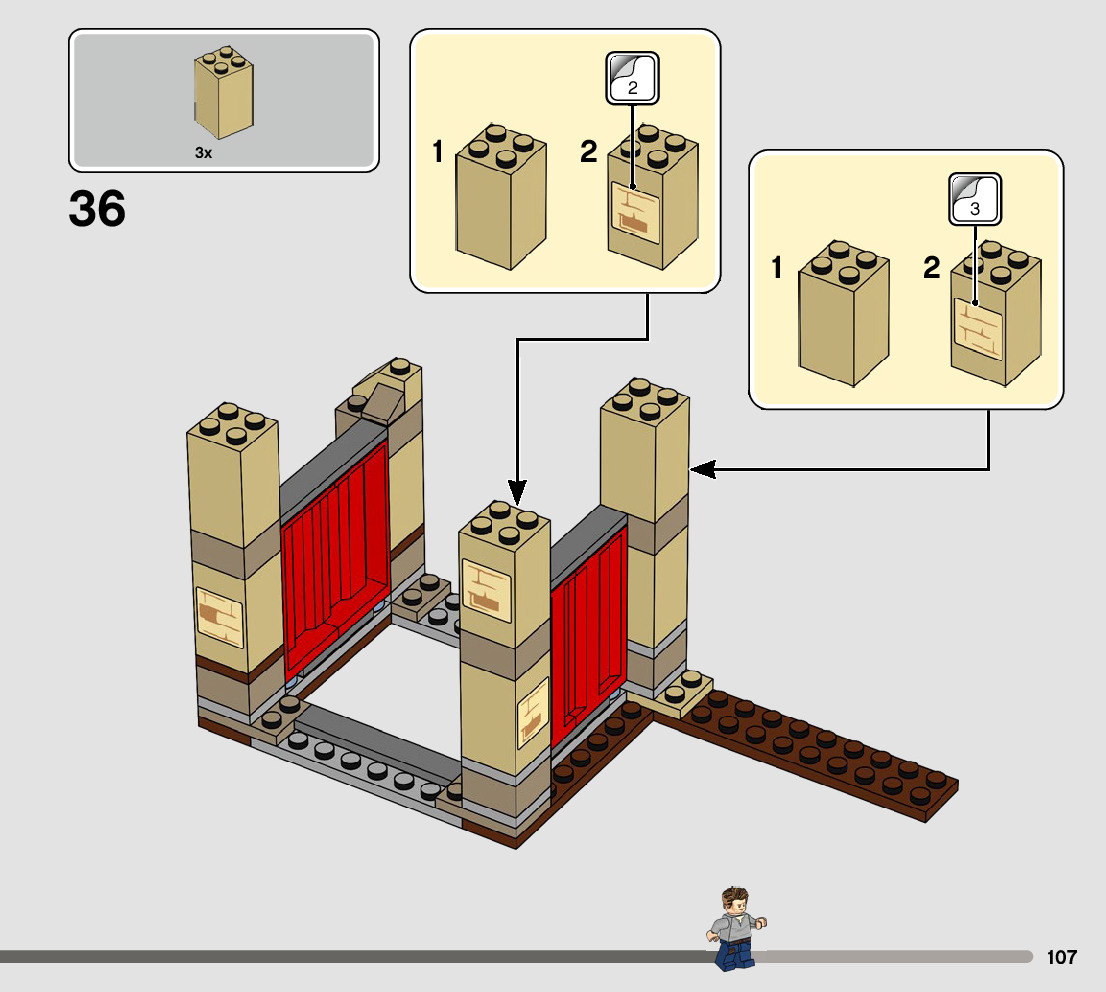 3x

36

2

1

2

3

1

2

107