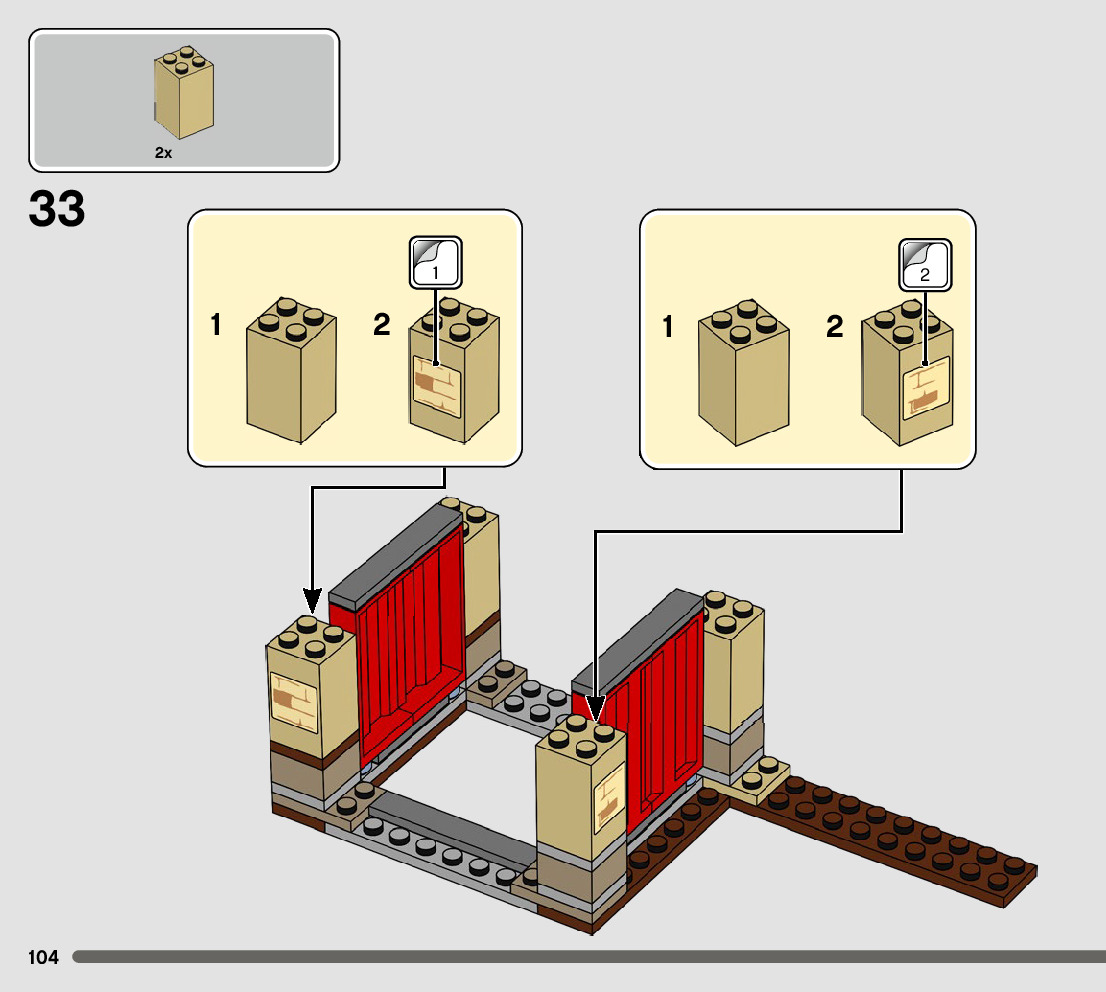 2x

33

1

2

1

1

2

2

104