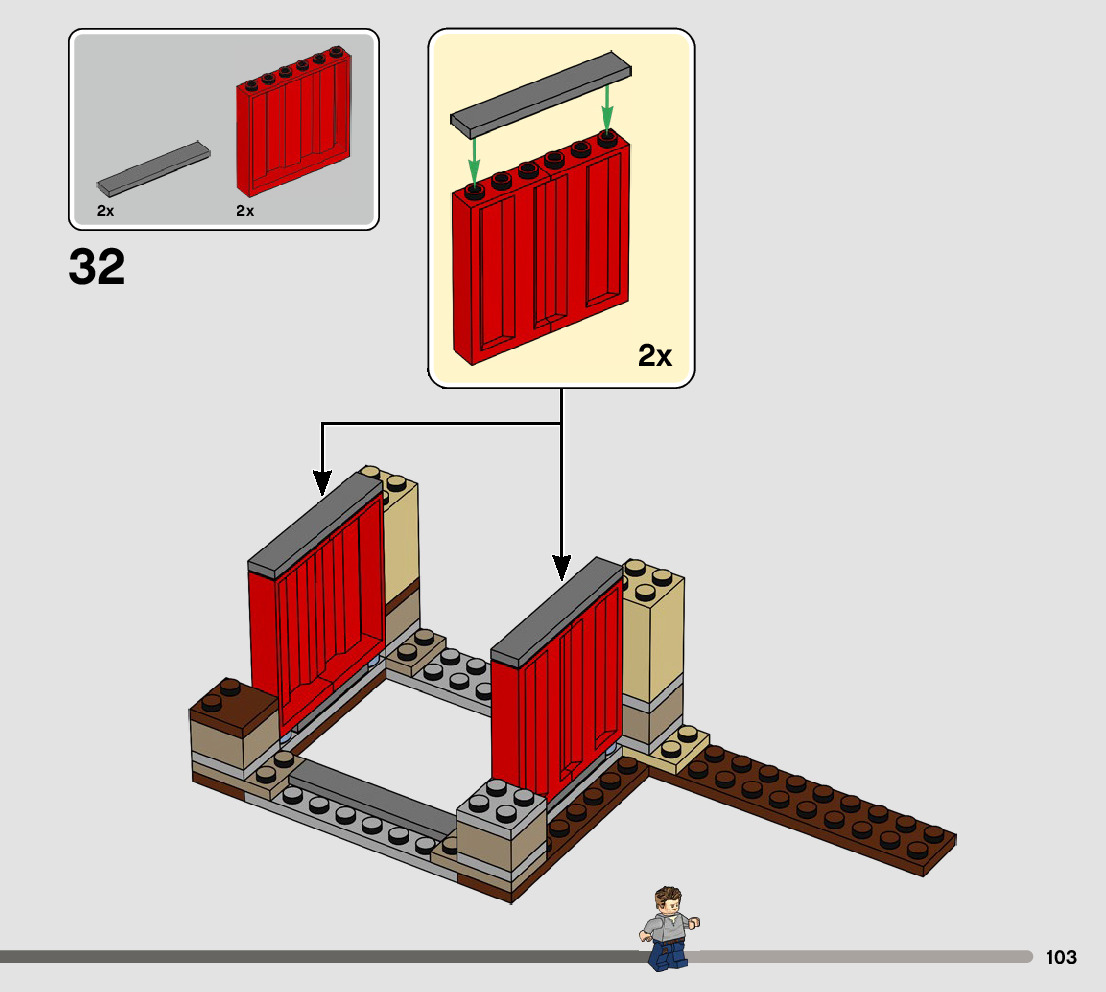 2x
2x

32

2x

103