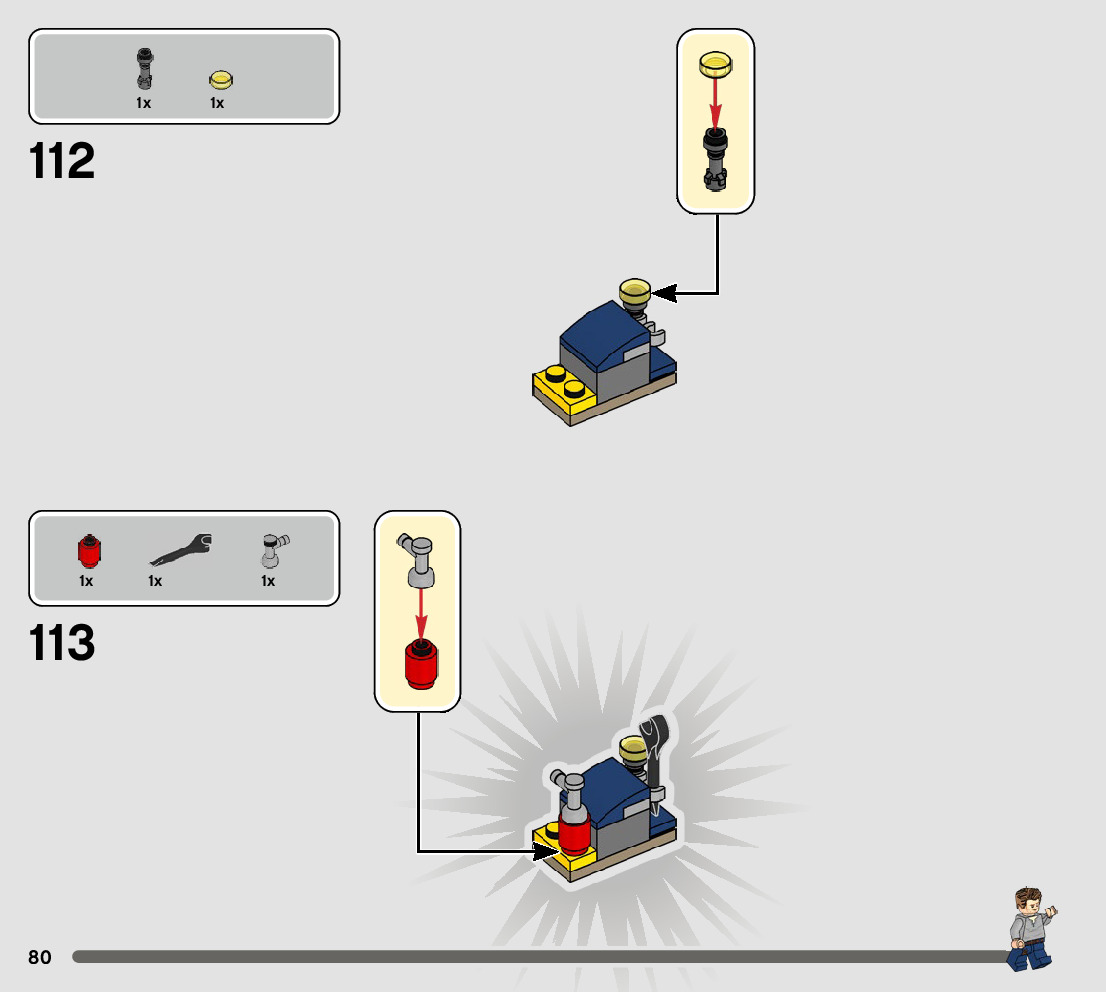 1x 1x

112

1x 1x 1x

113

80