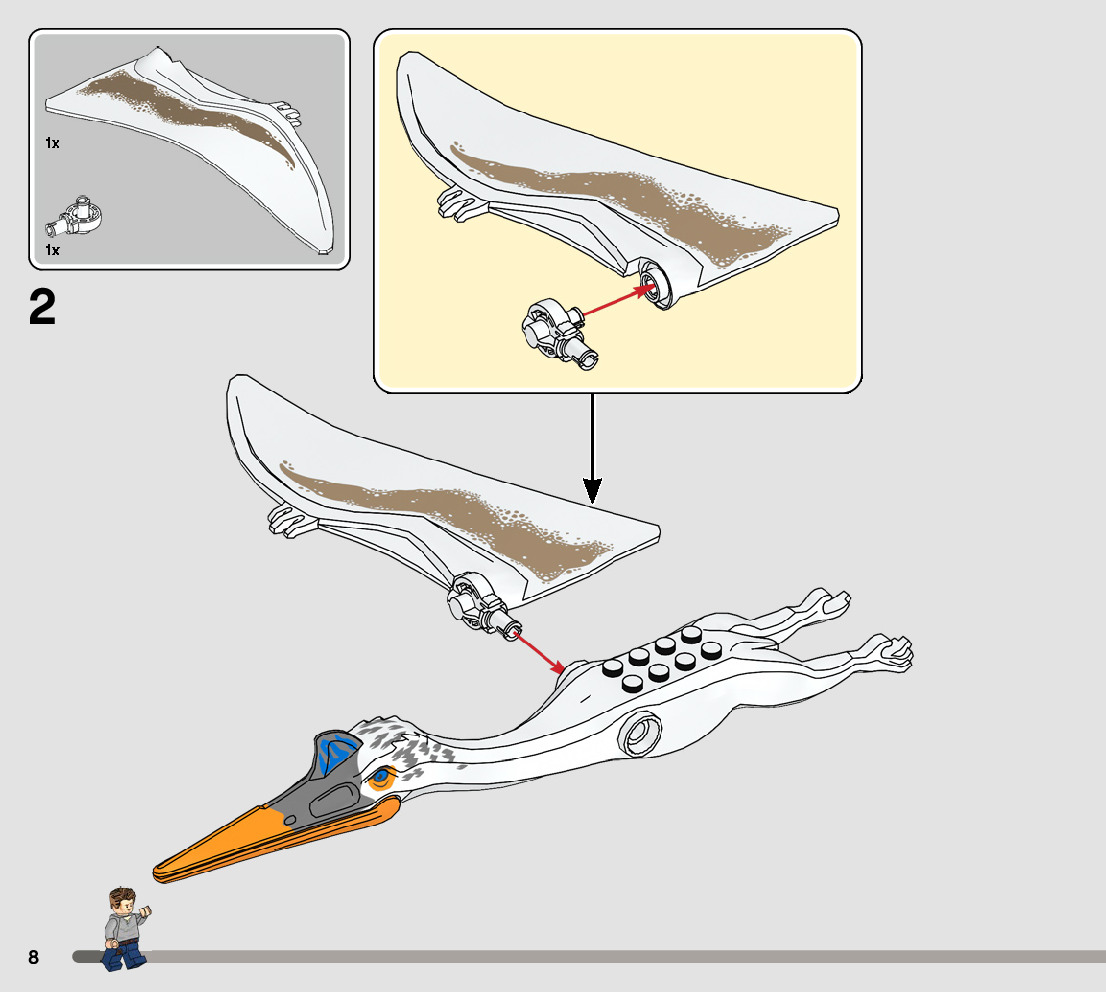 1x

1x

2

8