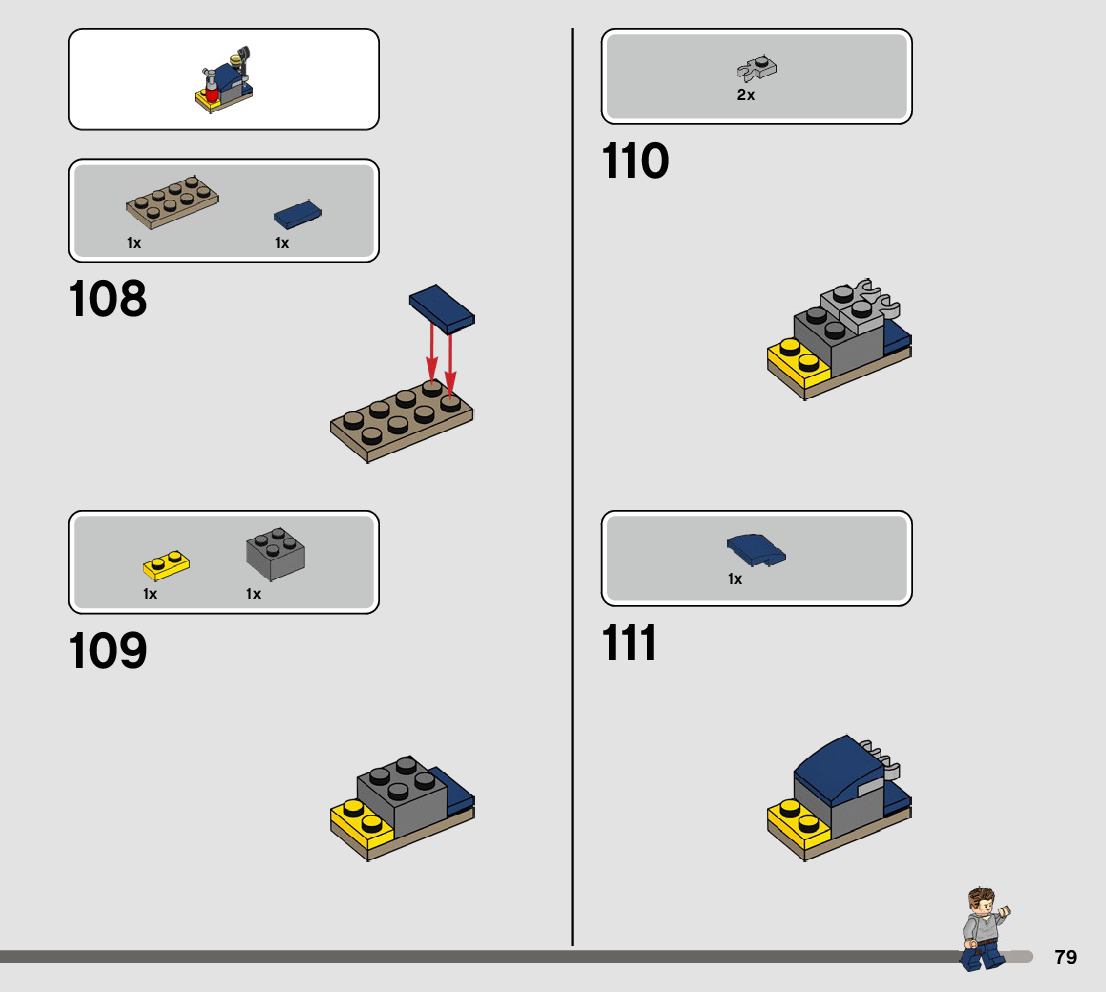 1x

1x

108

1x

1x

109

2x

110

1x

111

79