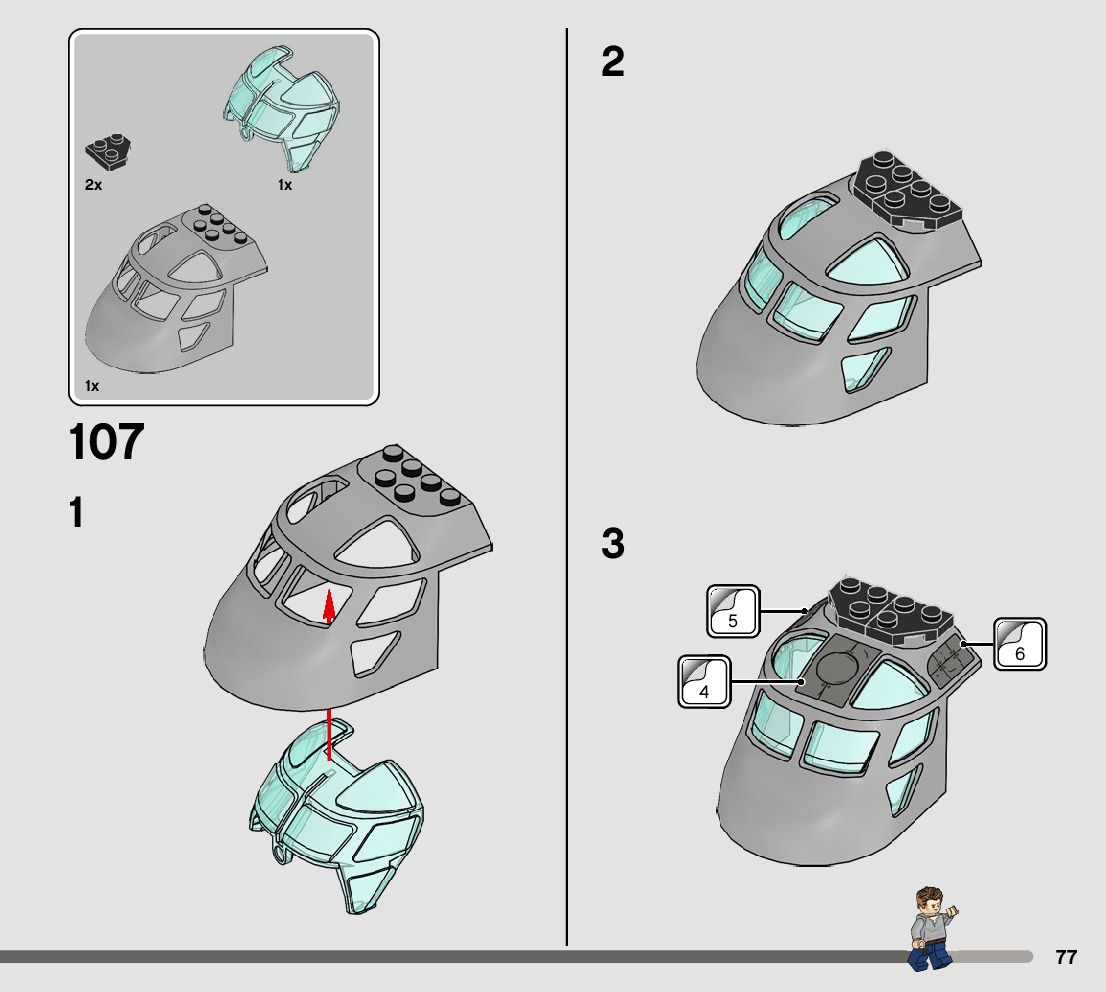 2x

1x

1x

107

1

2

3

5

4

6

77