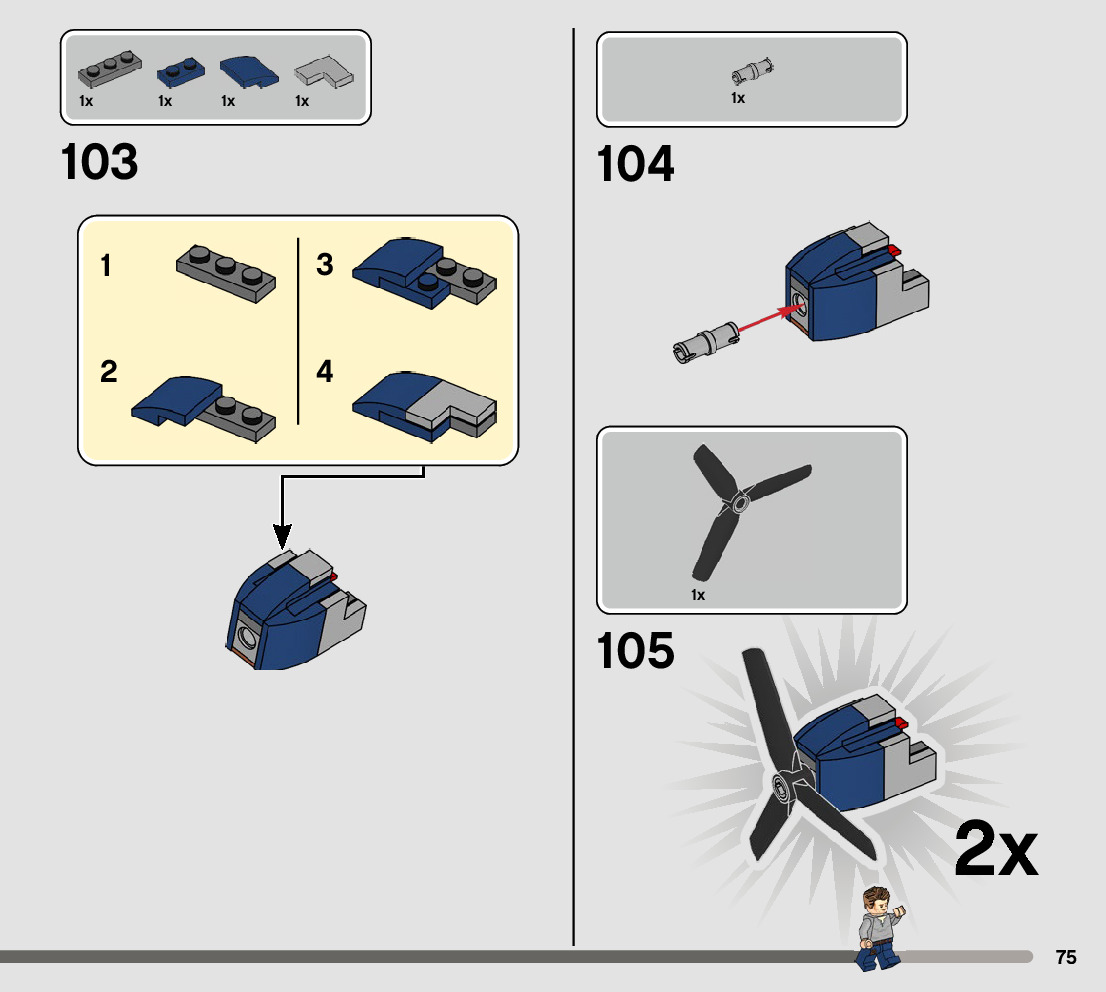 1x 1x 1x 1x

103

1

2

3

4

1x

104

1x

105

2x

75