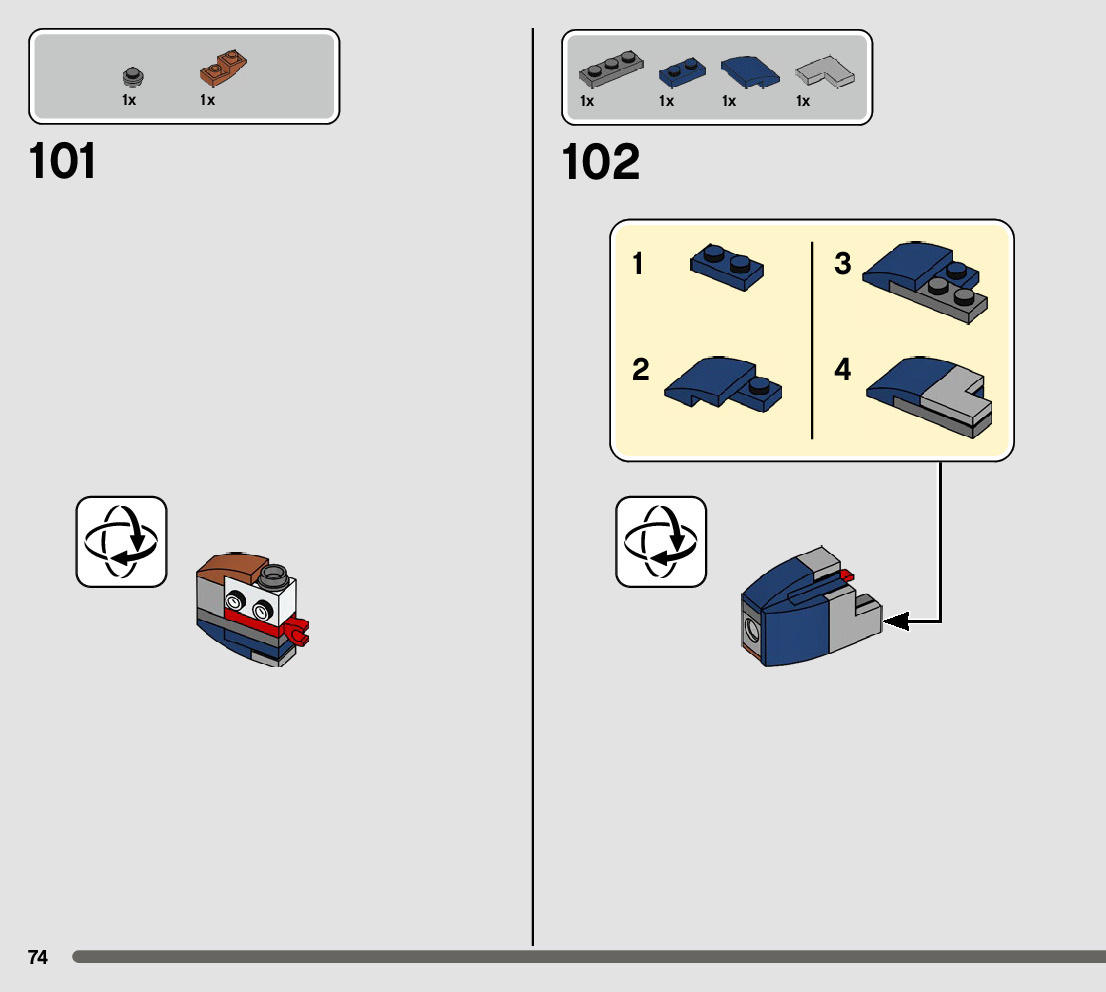 1x 1x

101

1x 1x 1x 1x

102

1

2

3

4

74