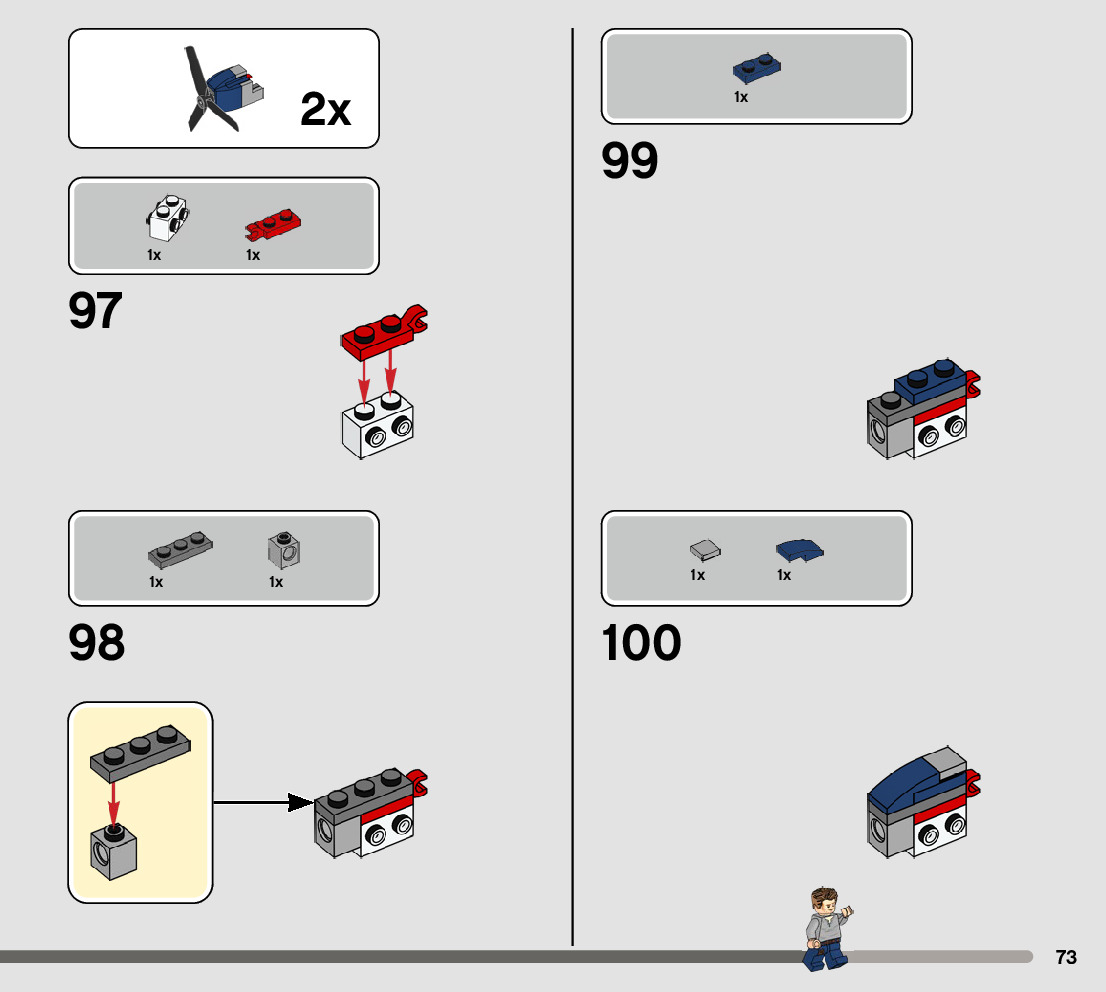 2x

1x 1x

97

1x 1x

98

1x

99

1x 1x

100

73