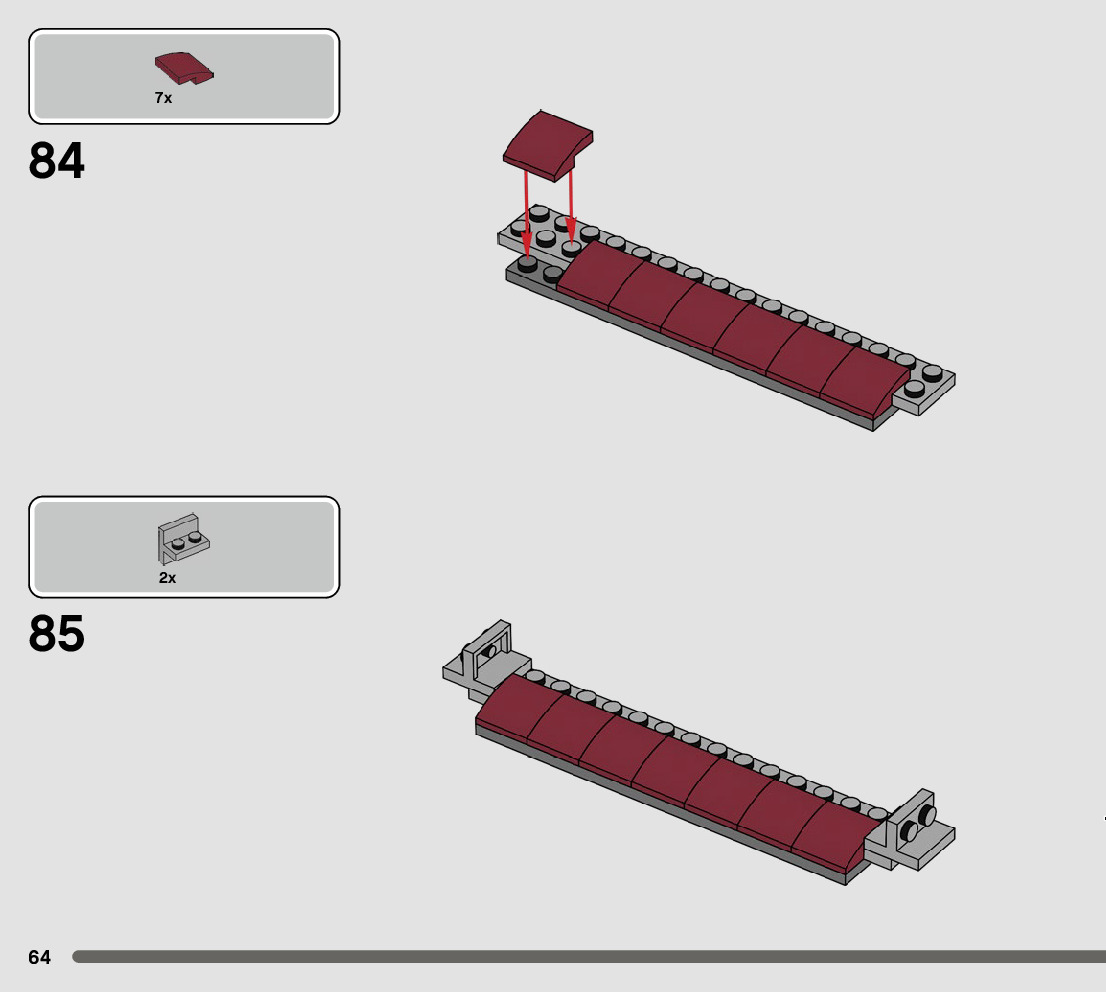 7x

84

2x

85

64