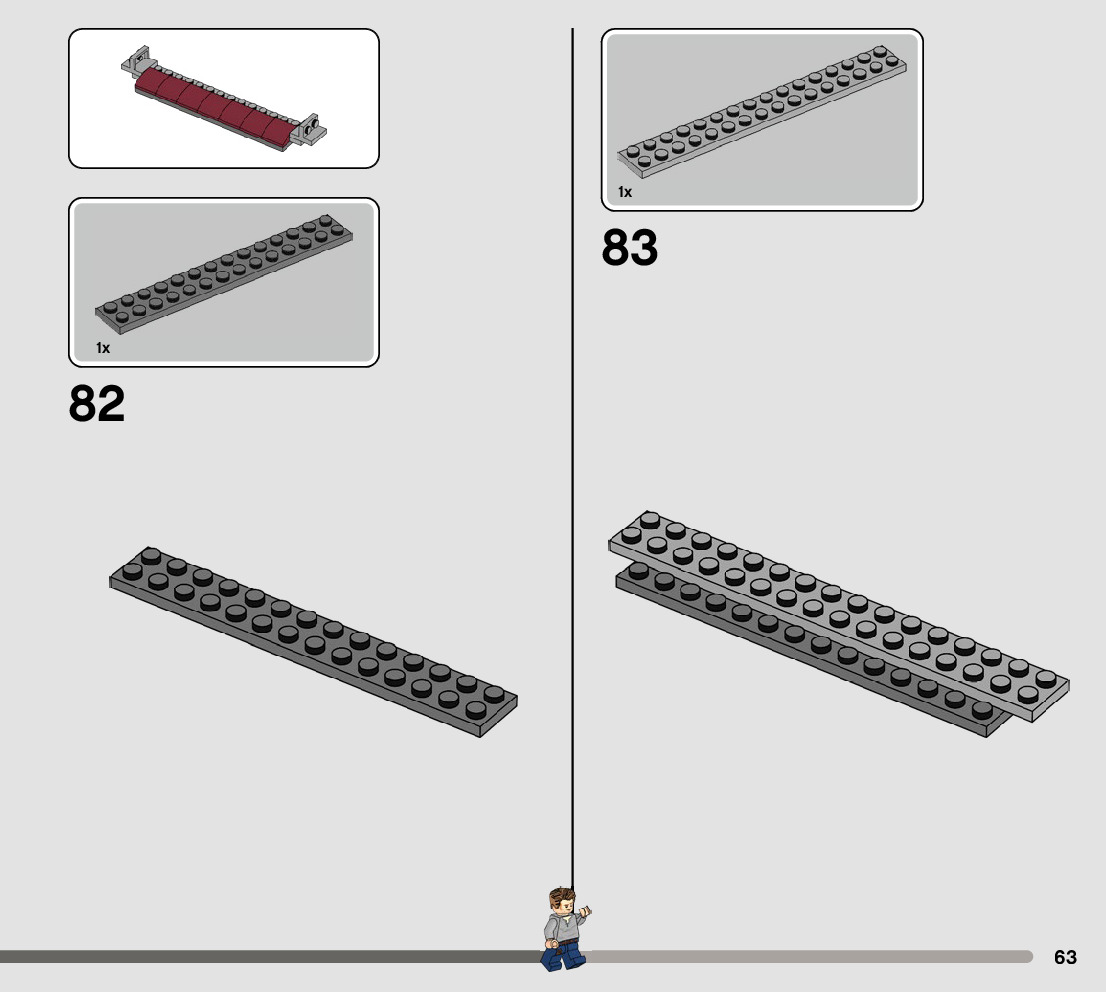 1x

82

1x

83

63