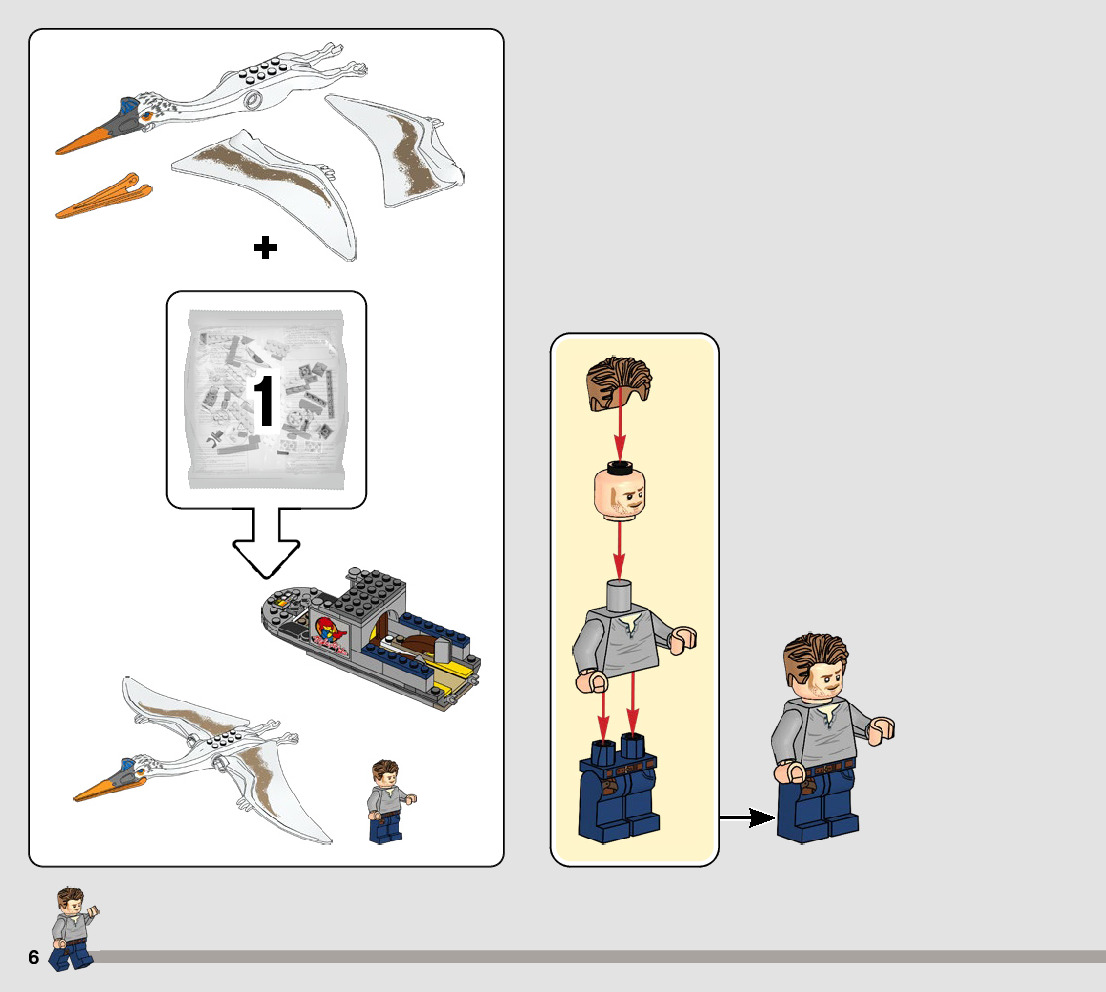 +

1

6