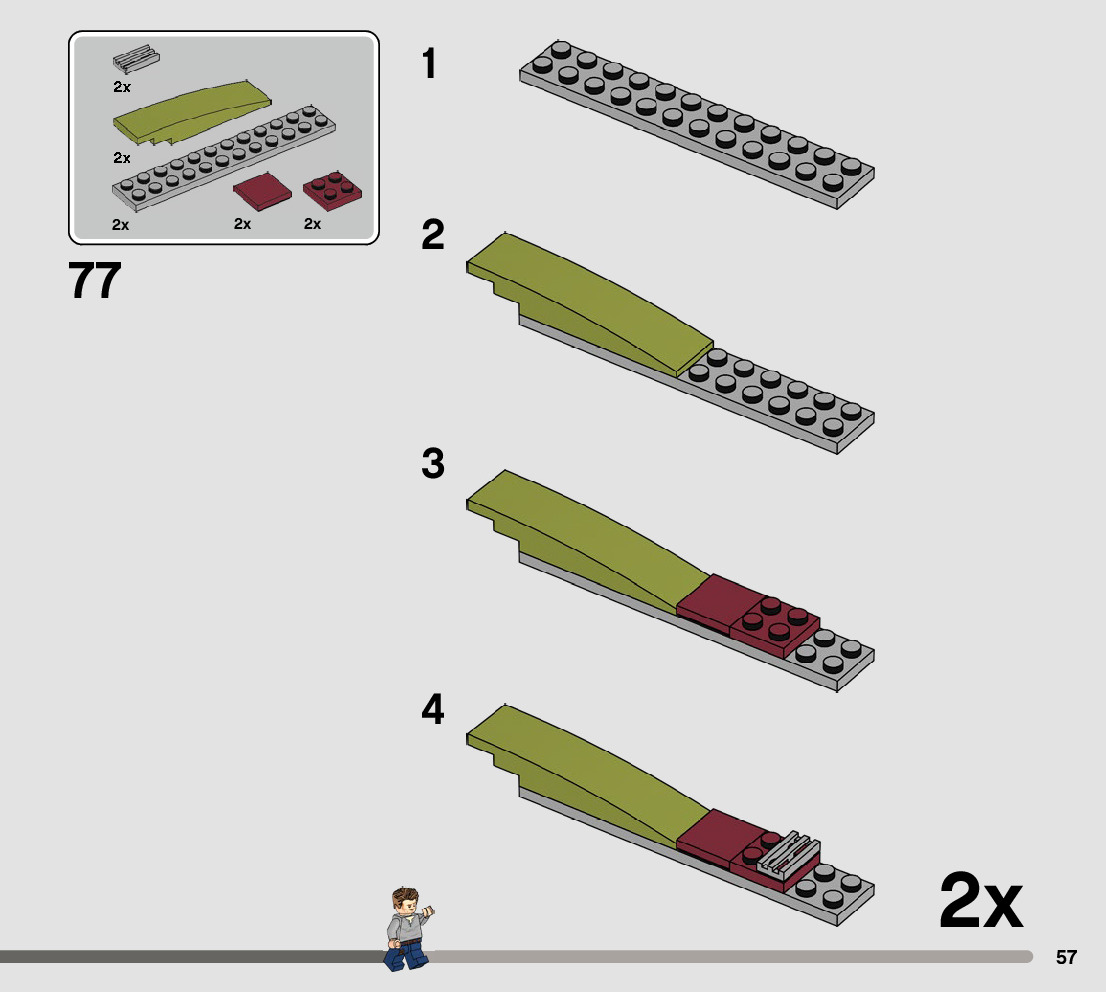 2x
2x
2x
2x
2x

77

1

2

3

4

2x

57