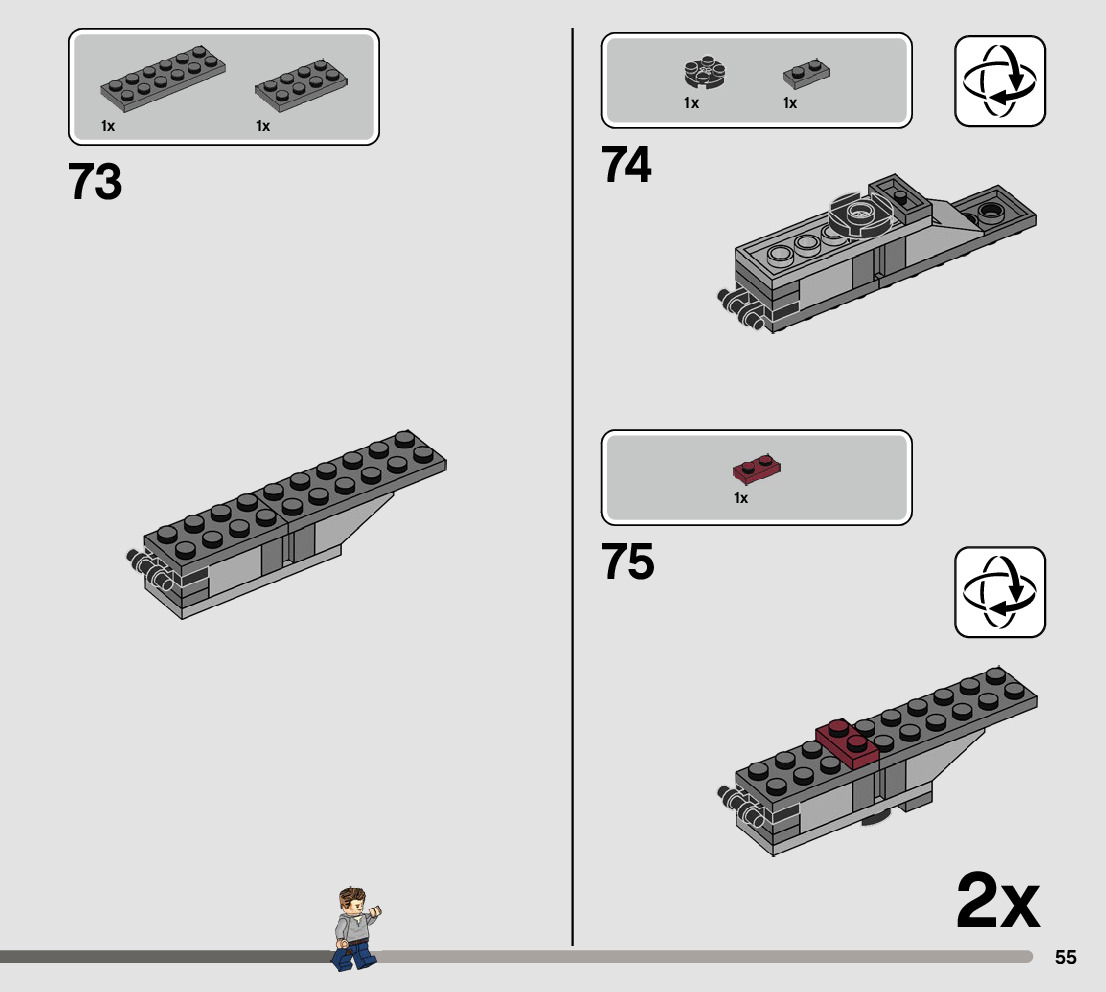 1x
1x

73

1x
1x

74

1x

75

2x

55