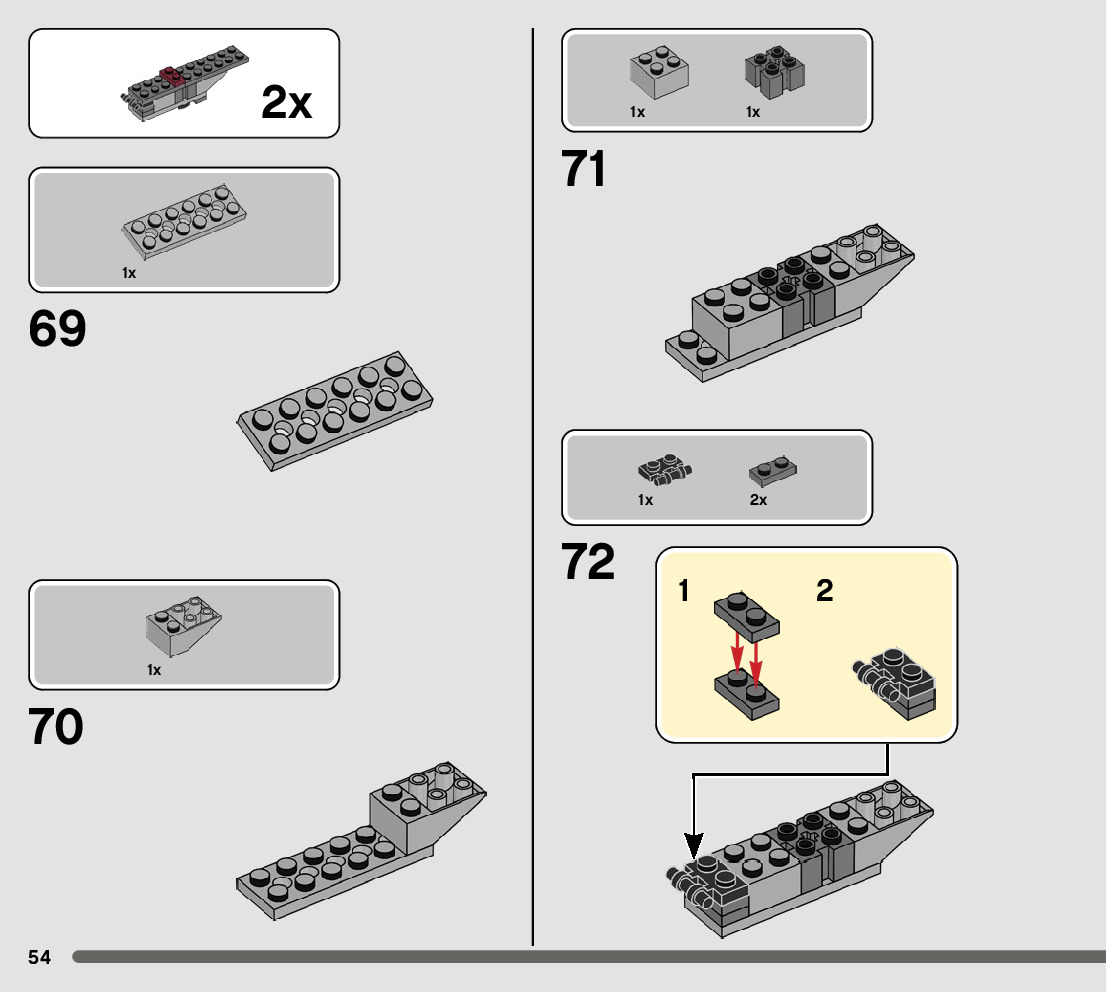 2x

1x

69

1x

70

1x 1x

71

1x 2x

72

1 2

54