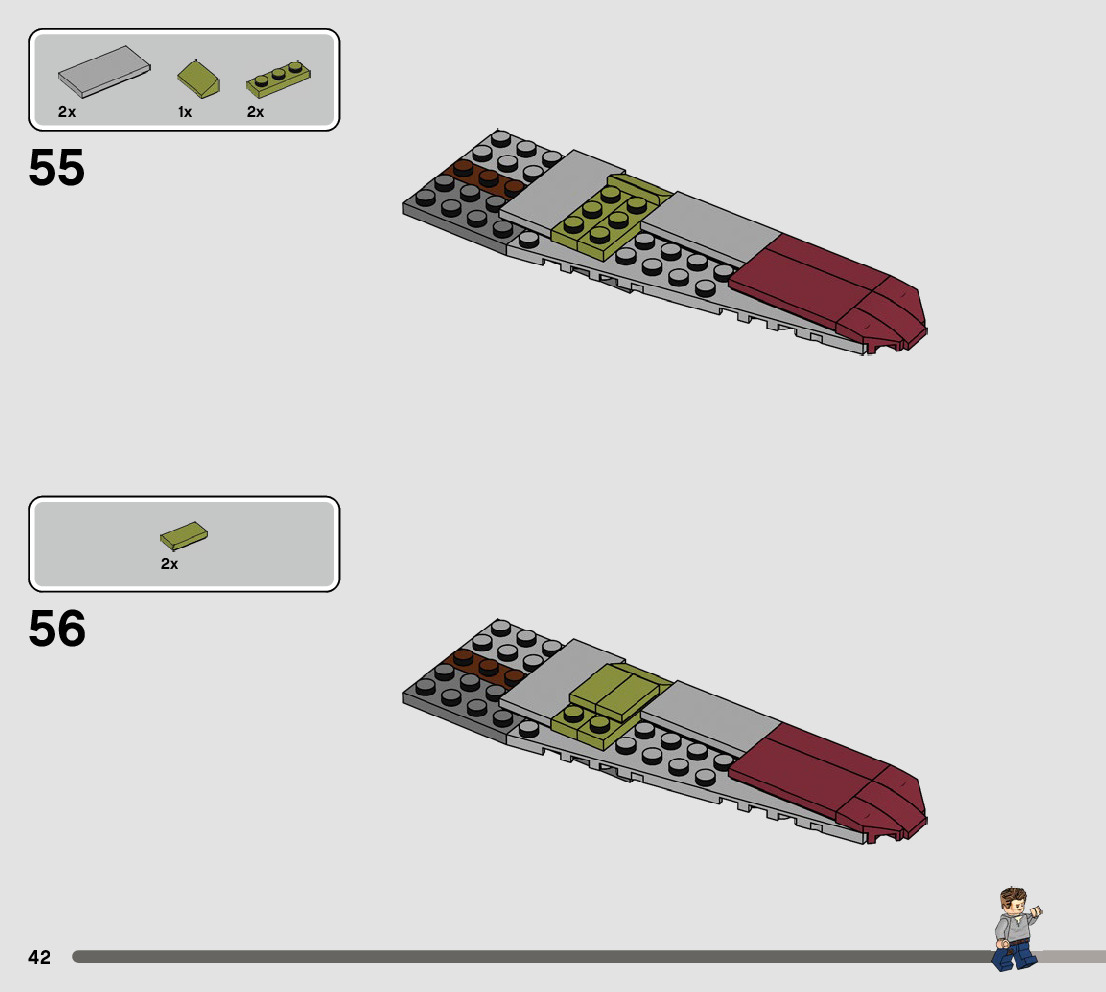 2x
1x
2x

55

2x

56

42